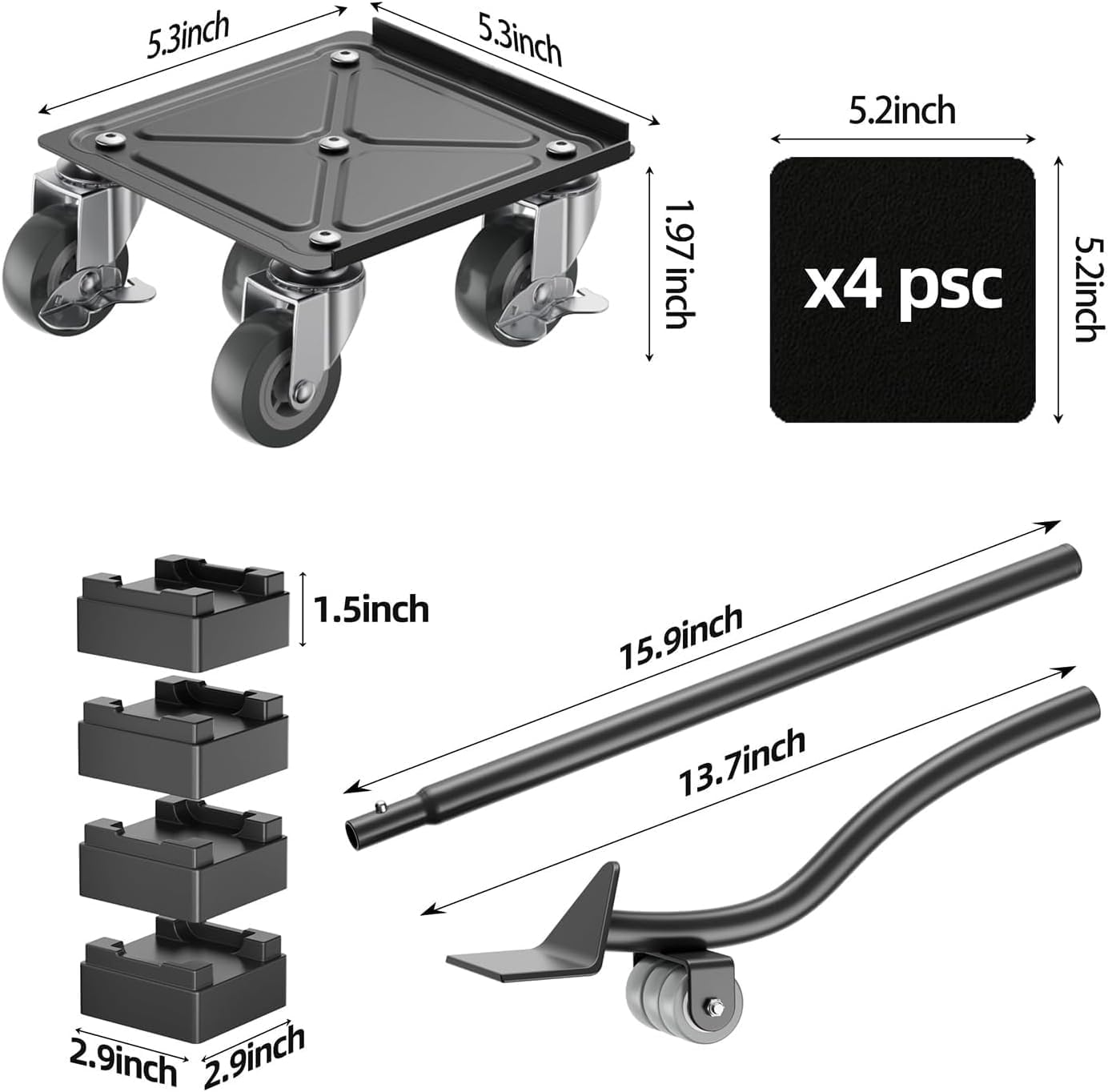 5.3inch
5.3inch
1.97 inch
5.2inch
x4 psc
5.2inch
1.5inch
15.9inch
13.7inch
2.9inch
2.9inch