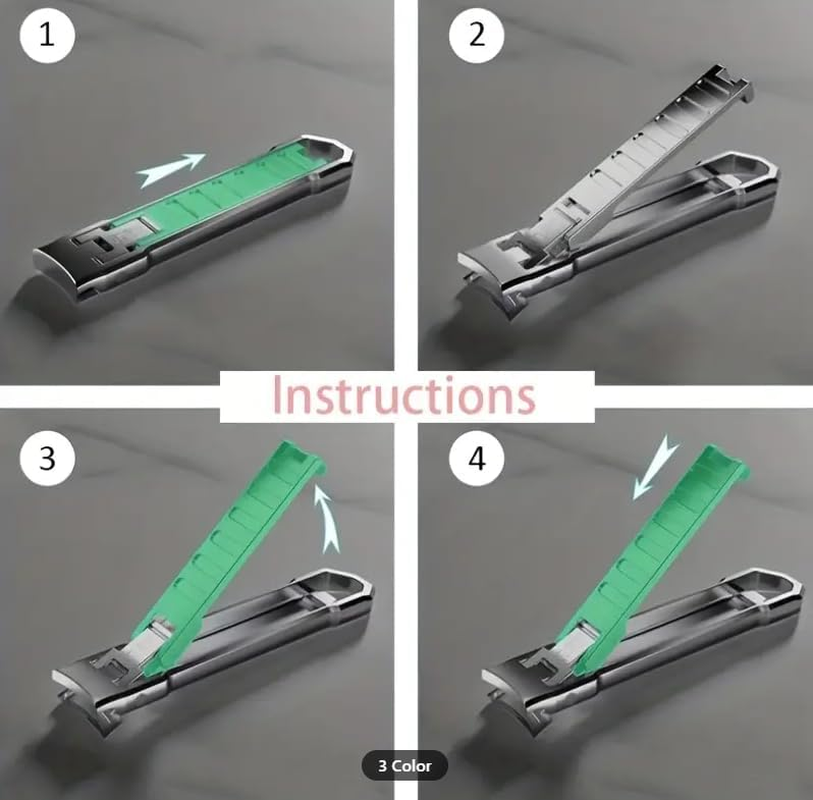 1

2

Instructions

3

4

3 Color