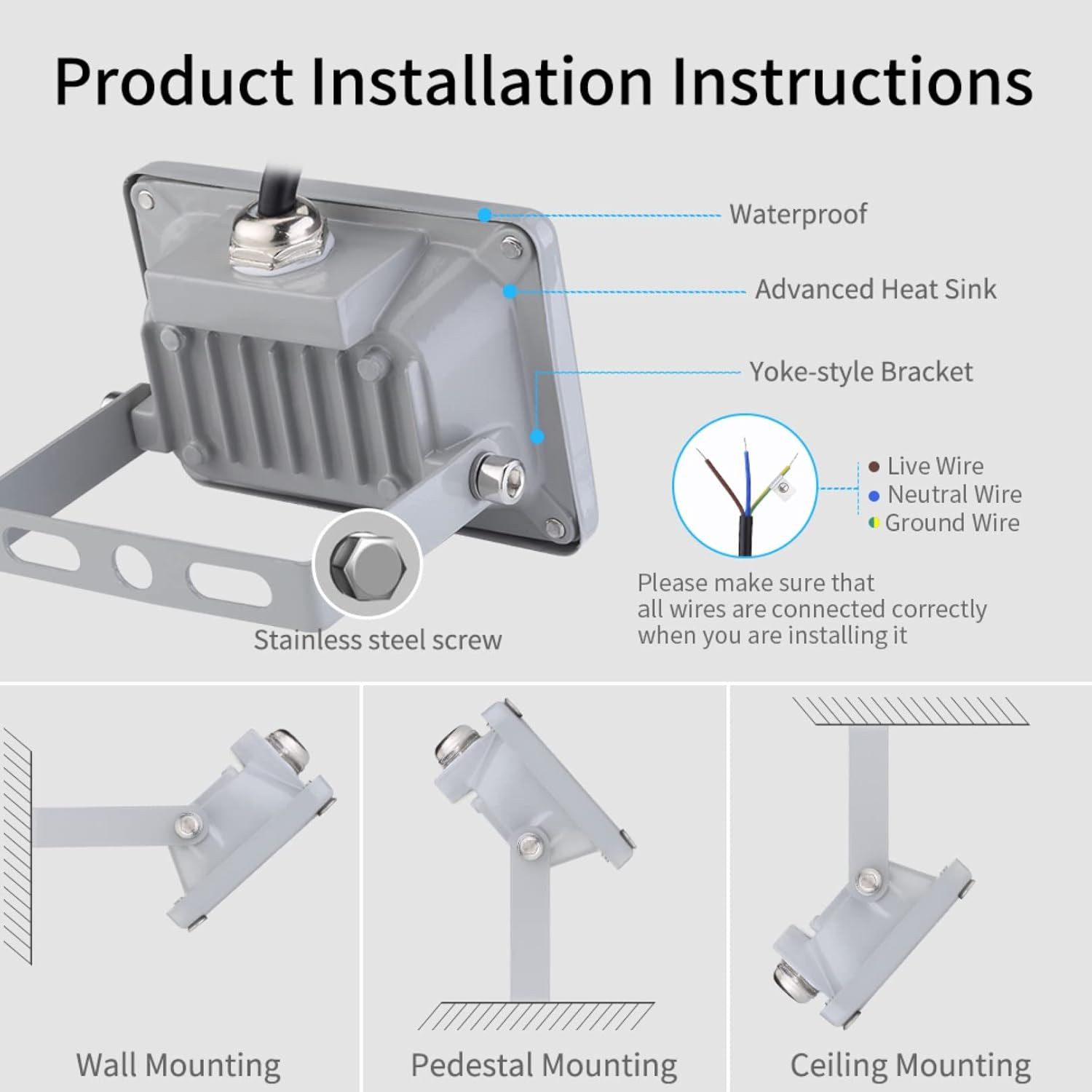 Product Installation Instructions

Waterproof

Advanced Heat Sink

Yoke-style Bracket

Live Wire
Neutral Wire
Ground Wire

Please make sure that all wires are connected correctly when you are installing it

Stainless steel screw

Wall Mounting

Pedestal Mounting

Ceiling Mounting