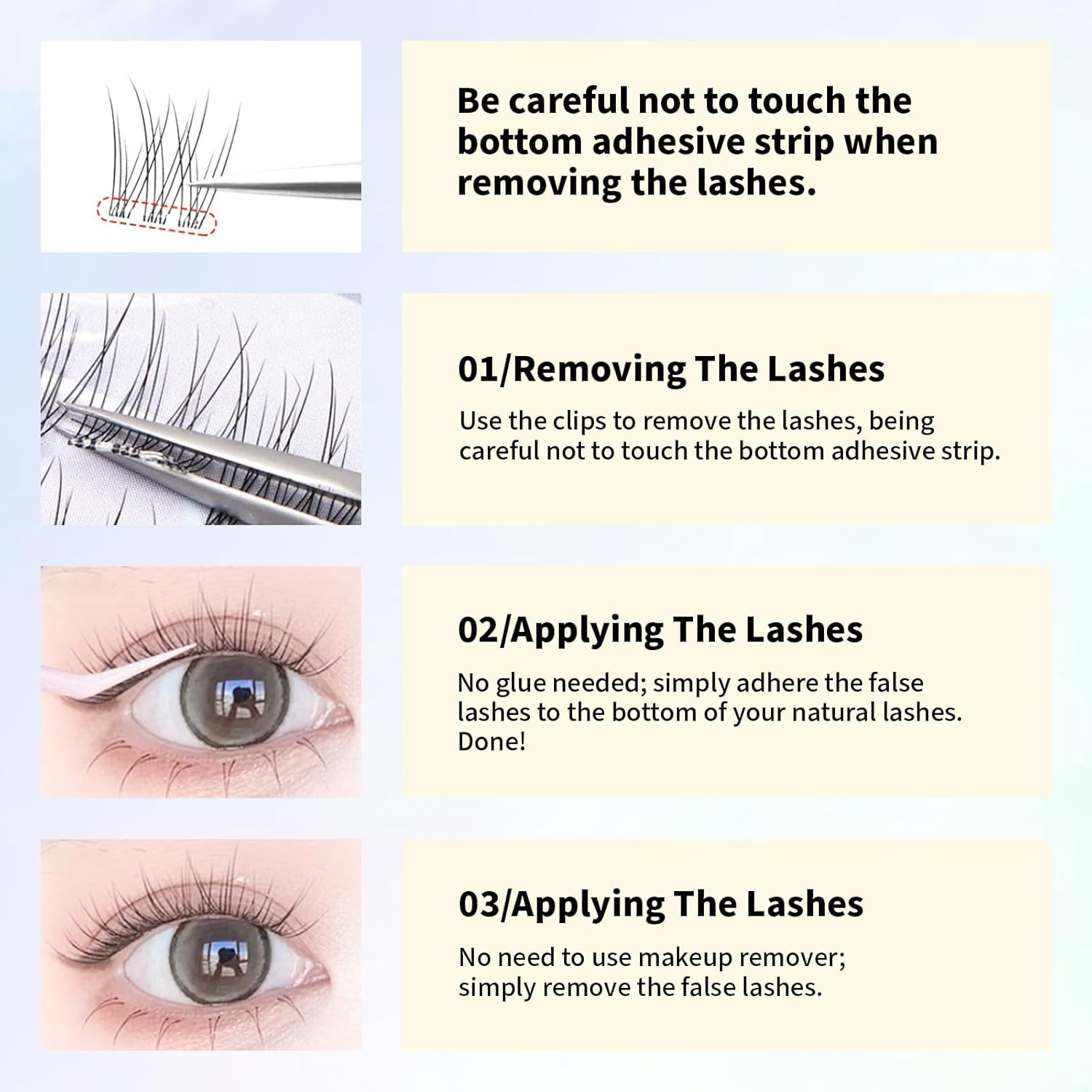 Be careful not to touch the bottom adhesive strip when removing the lashes.

01/Removing The Lashes

Use the clips to remove the lashes, being careful not to touch the bottom adhesive strip.

02/Applying The Lashes

No glue needed; simply adhere the false lashes to the bottom of your natural lashes. Done!

03/Applying The Lashes

No need to use makeup remover; simply remove the false lashes.