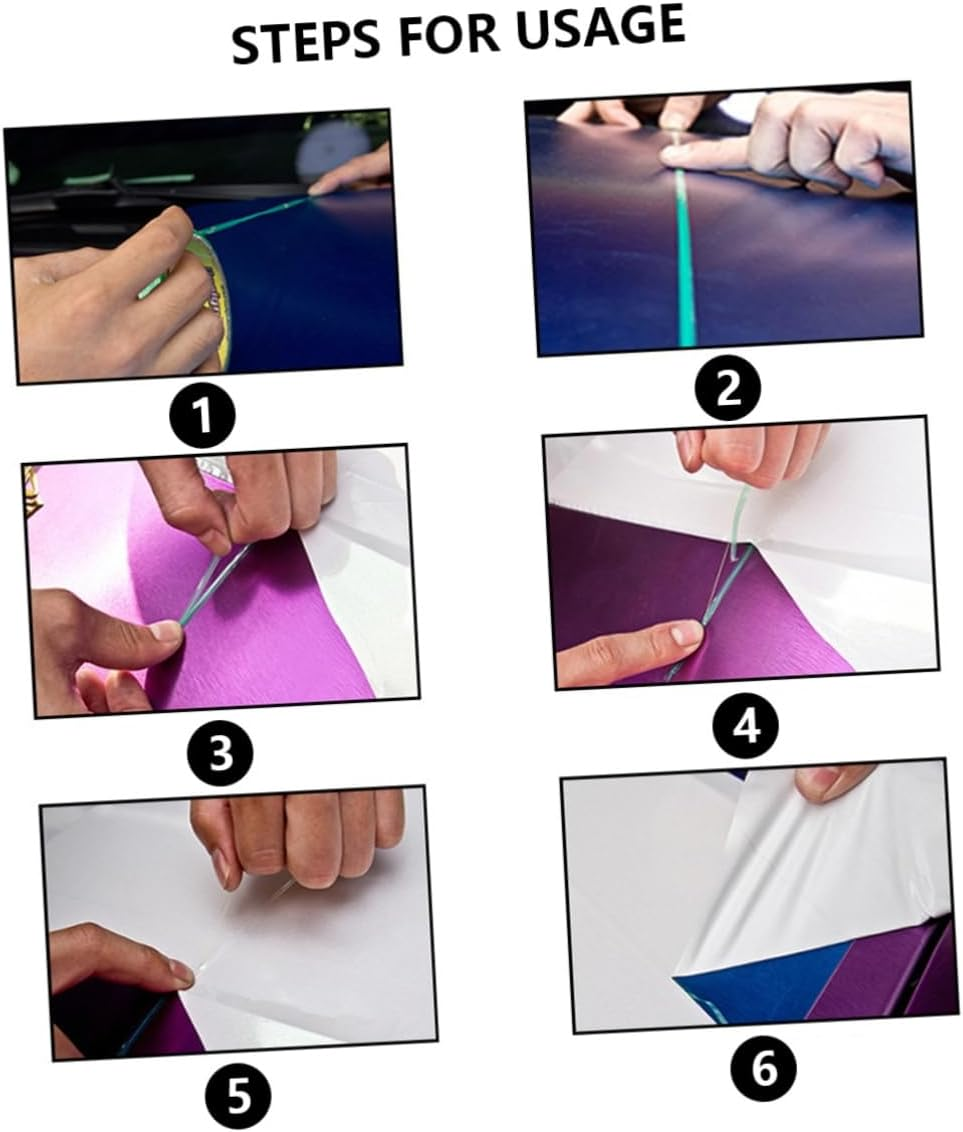 STEPS FOR USAGE

1

2

3

4

5

6