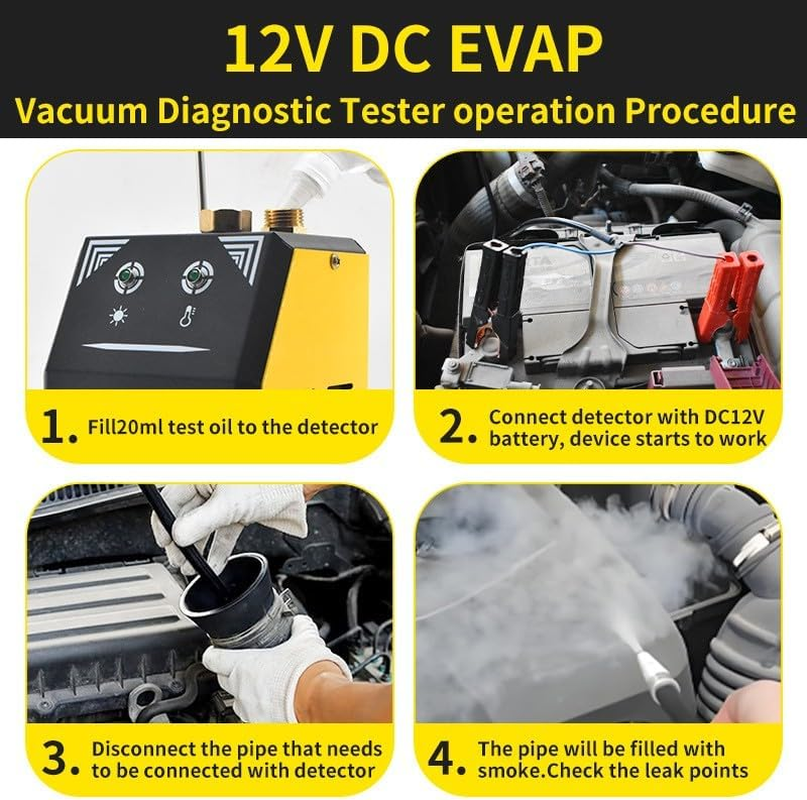 12V DC EVAP
Vacuum Diagnostic Tester operation Procedure

1. Fill20ml test oil to the detector

2. Connect detector with DC12V battery, device starts to work

3. Disconnect the pipe that needs to be connected with detector

4. The pipe will be filled with smoke.Check the leak points