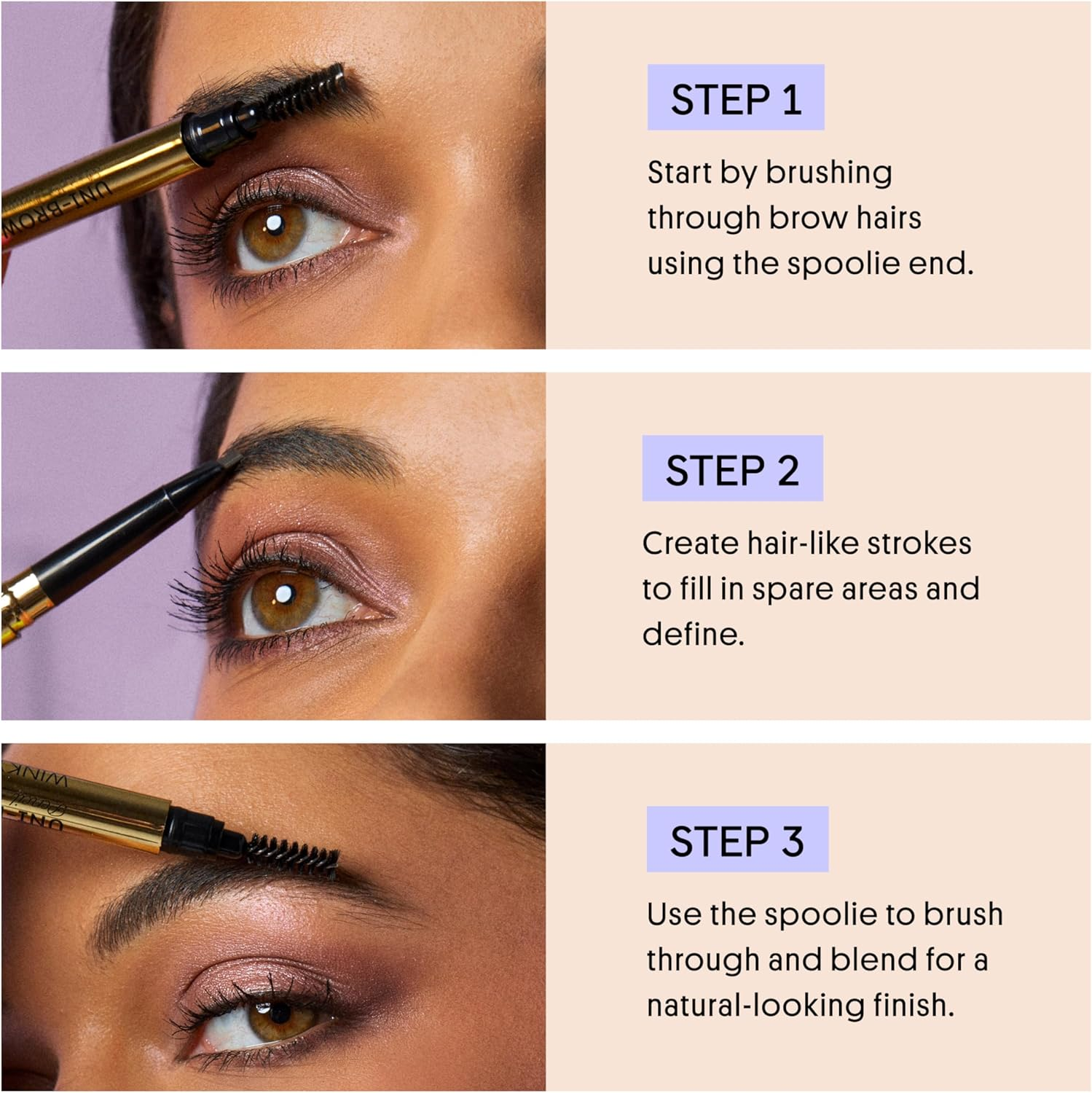 UNI-BROW

STEP 1

Start by brushing through brow hairs using the spoolie end.

STEP 2

Create hair-like strokes to fill in spare areas and define.

WINK
UNI

STEP 3

Use the spoolie to brush through and blend for a natural-looking finish.