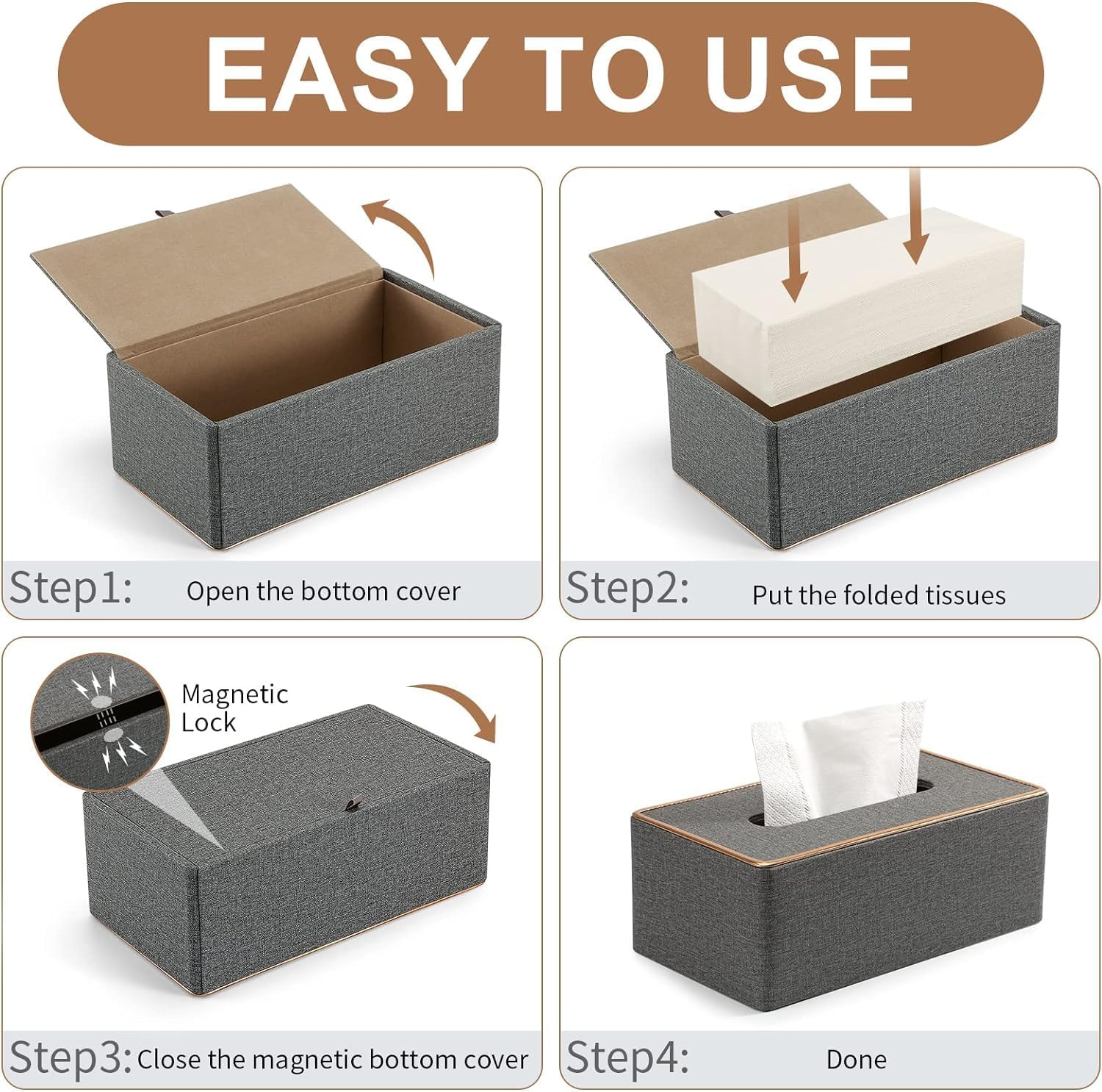 EASY TO USE

Step1: Open the bottom cover

Step2: Put the folded tissues

Magnetic Lock

Step3: Close the magnetic bottom cover

Step4: Done