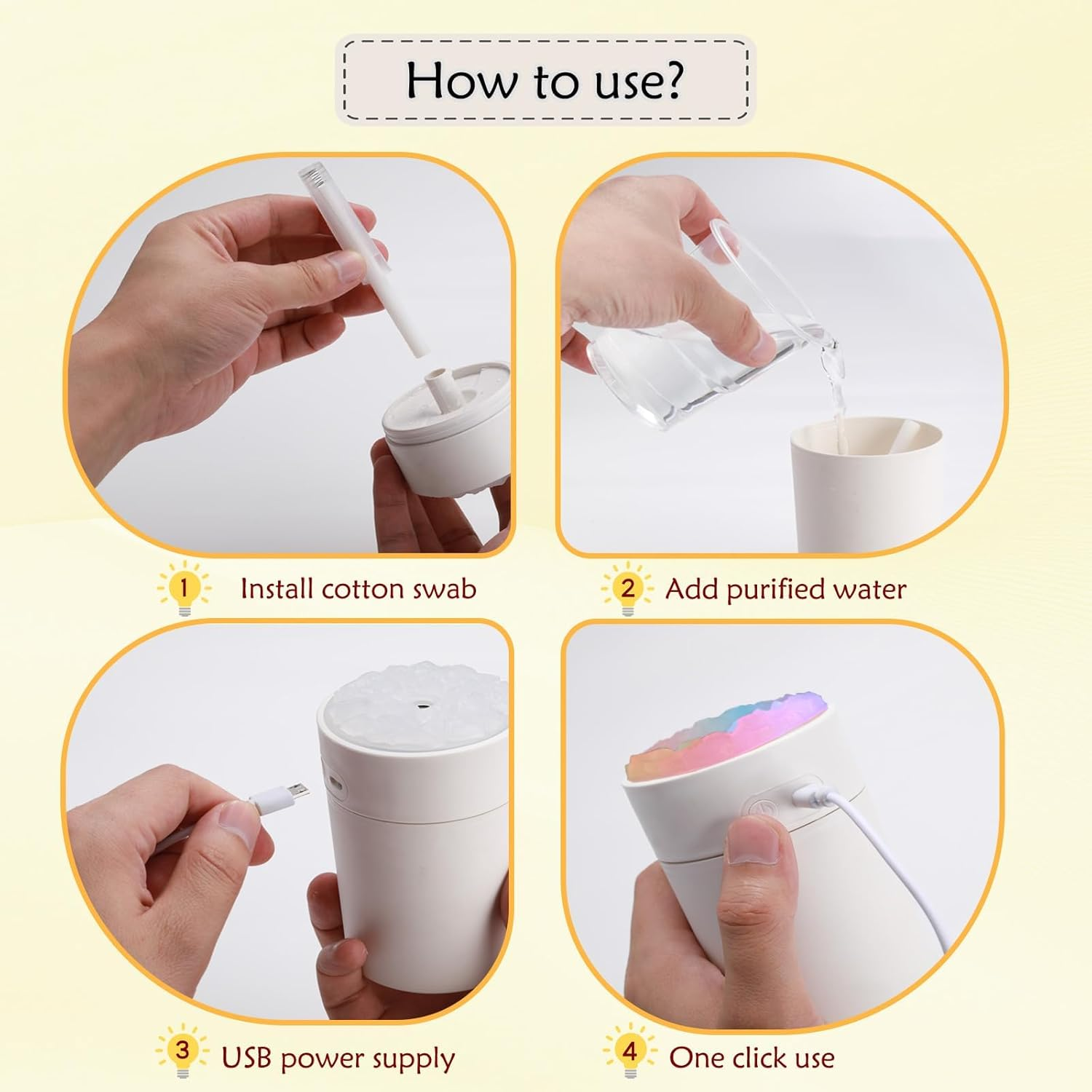 How to use?

1 Install cotton swab

2 Add purified water

3 USB power supply

4 One click use