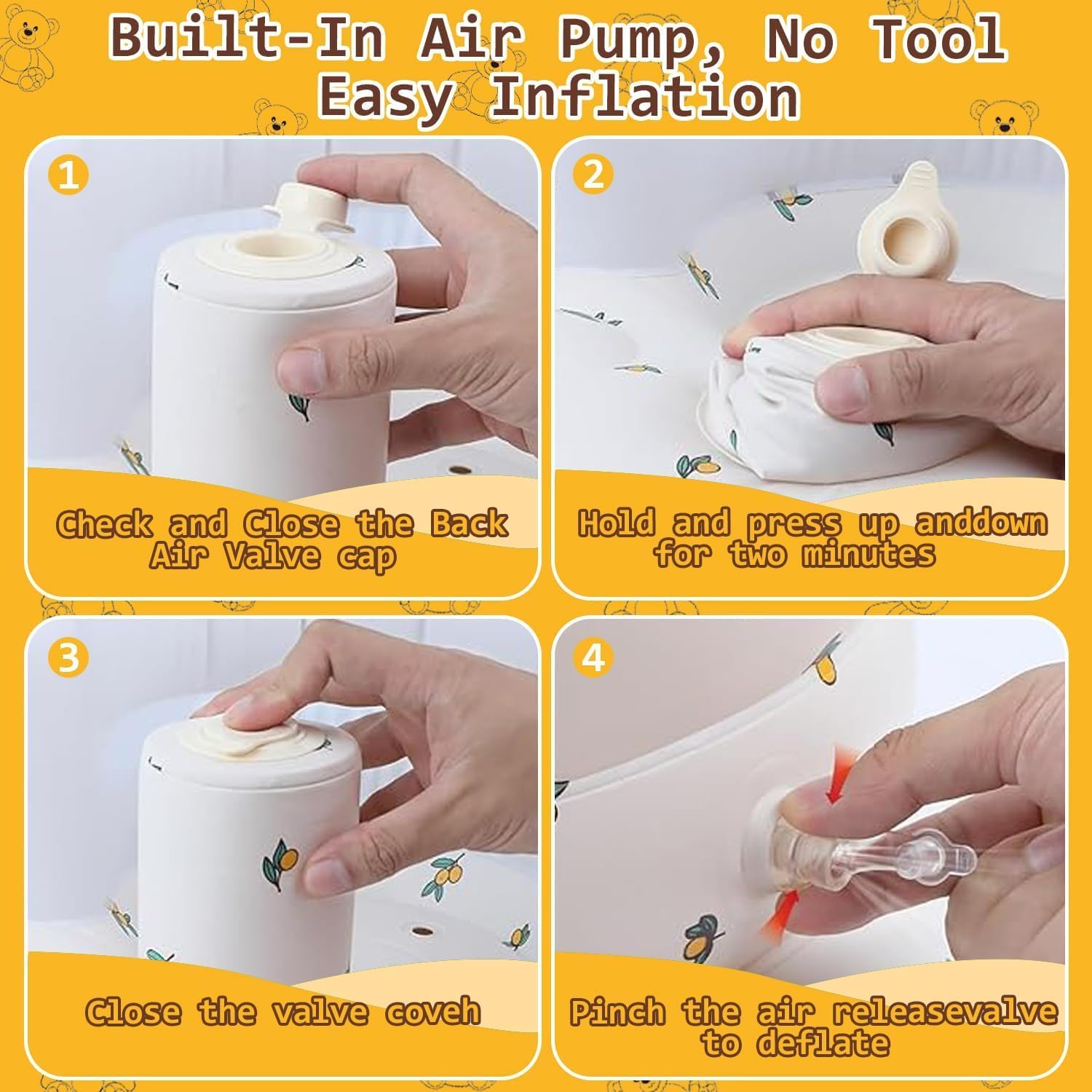 Built-In Air Pump, No Tool Easy Inflation

1

Check and Close the Back Air Valve cap

2

Hold and press up anddown for two minutes

3

Close the valve coveh

4

Pinch the air releasevalve to deflate