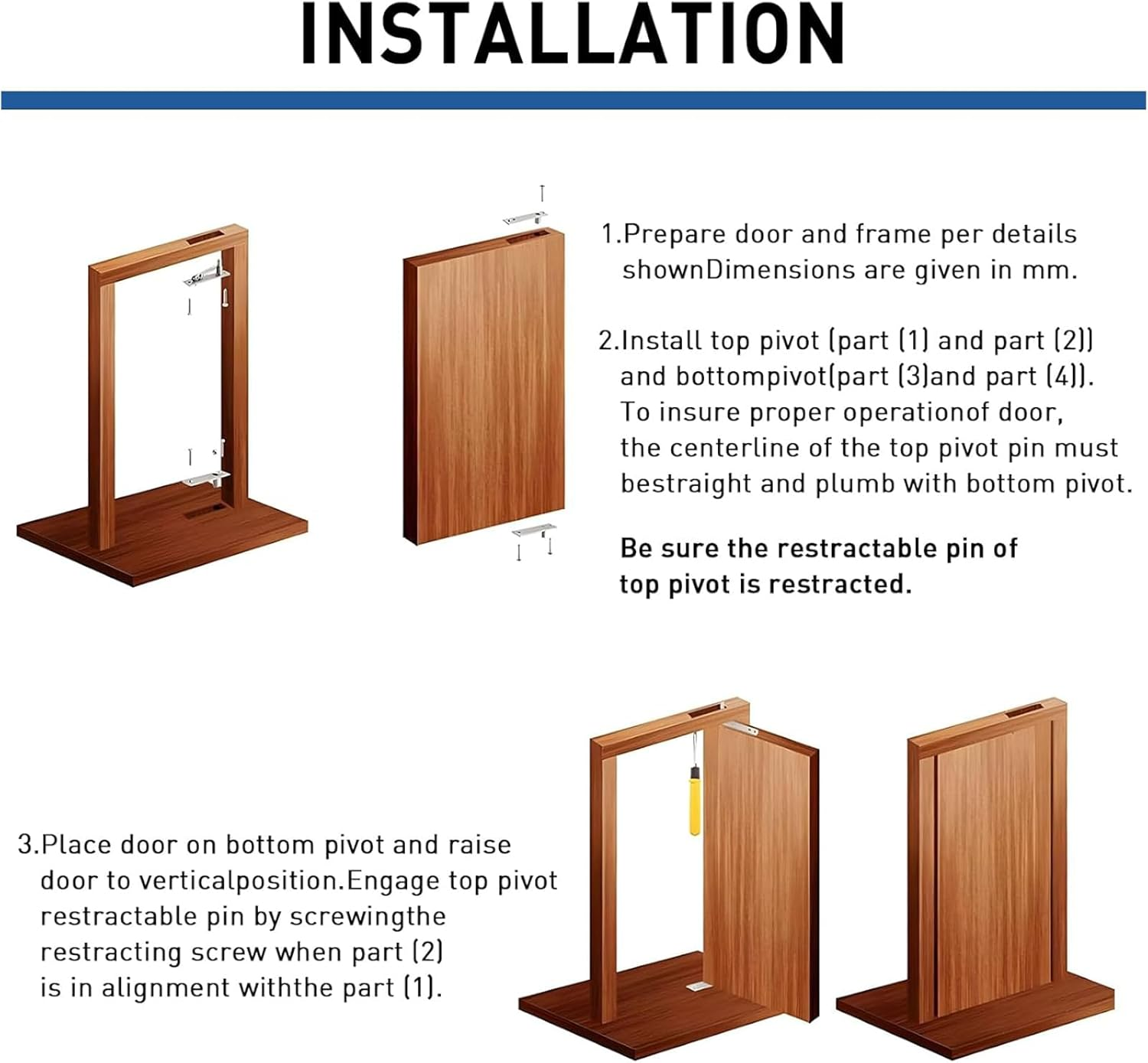 INSTALLATION

1.Prepare door and frame per details shownDimensions are given in mm.

2.Install top pivot (part (1) and part (2)) and bottompivot(part (3)and part (4)). To insure proper operationof door, the centerline of the top pivot pin must bestraight and plumb with bottom pivot.

Be sure the restractable pin of top pivot is restracted.

3.Place door on bottom pivot and raise door to verticalposition.Engage top pivot restractable pin by screwingthe restracting screw when part (2) is in alignment withthe part (1).