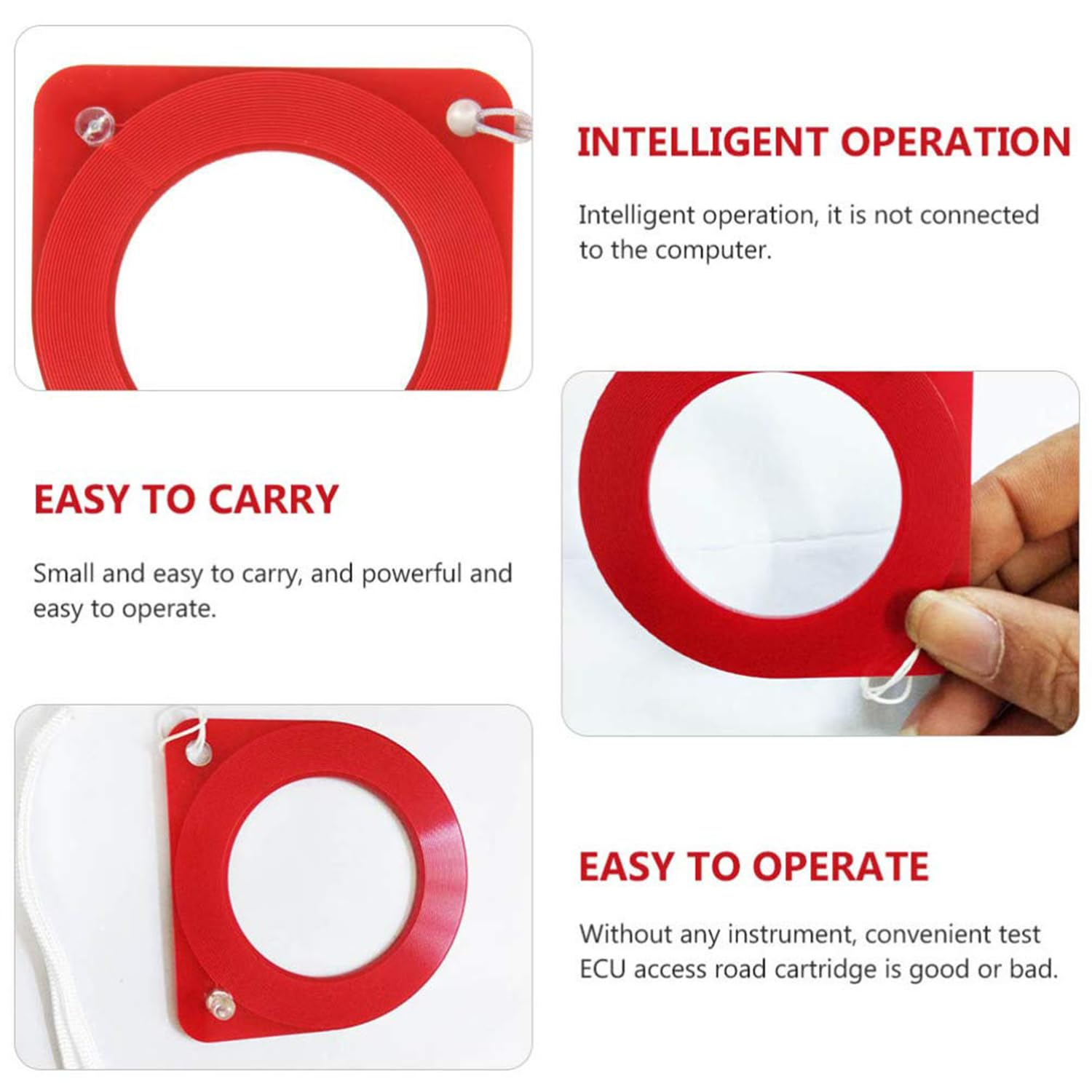 INTELLIGENT OPERATION

Intelligent operation, it is not connected to the computer.

EASY TO CARRY

Small and easy to carry, and powerful and easy to operate.

EASY TO OPERATE

Without any instrument, convenient test ECU access road cartridge is good or bad.