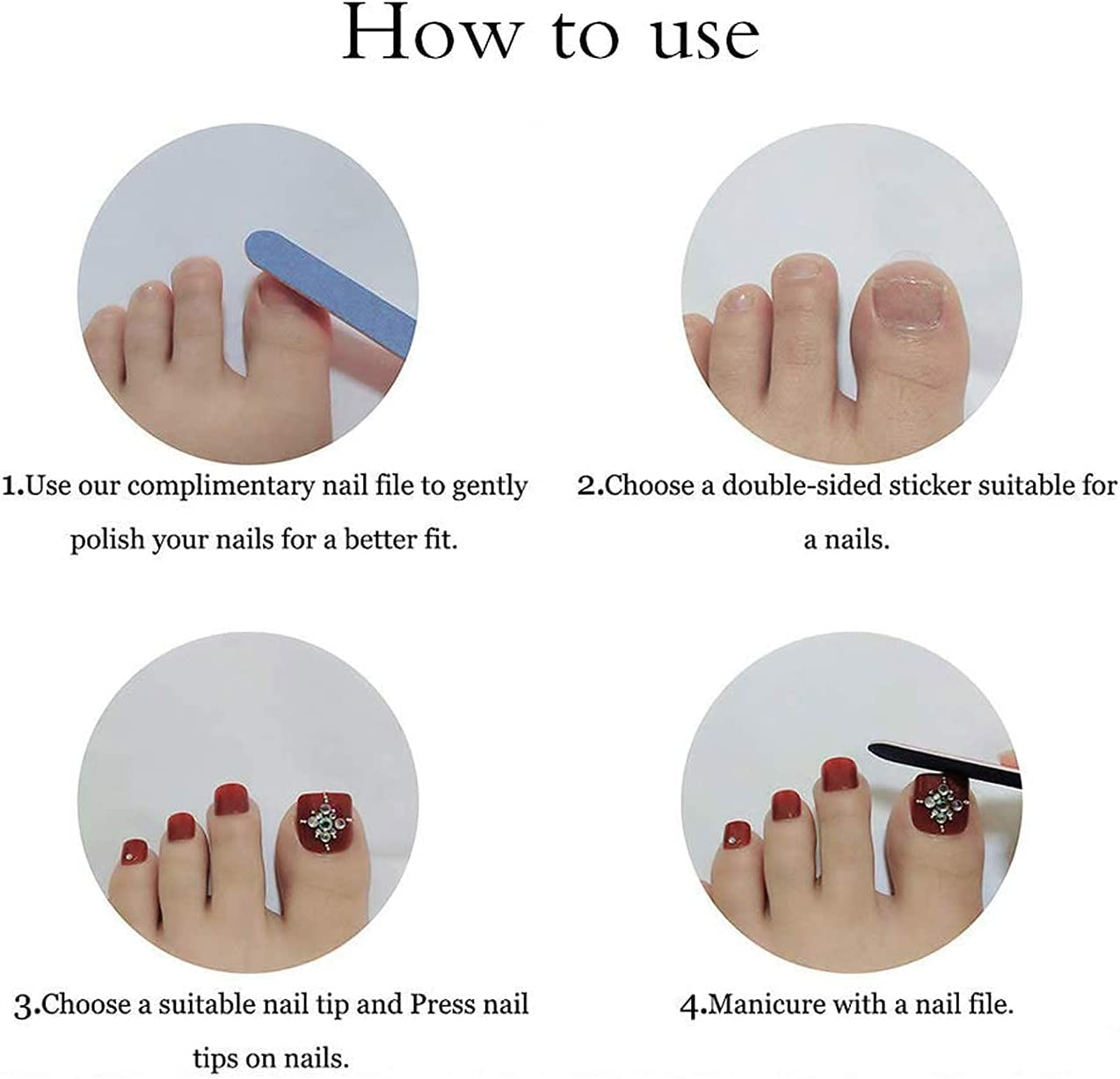 How to use

1.Use our complimentary nail file to gently polish your nails for a better fit.

2.Choose a double-sided sticker suitable for a nails.

3.Choose a suitable nail tip and Press nail tips on nails.

4.Manicure with a nail file.