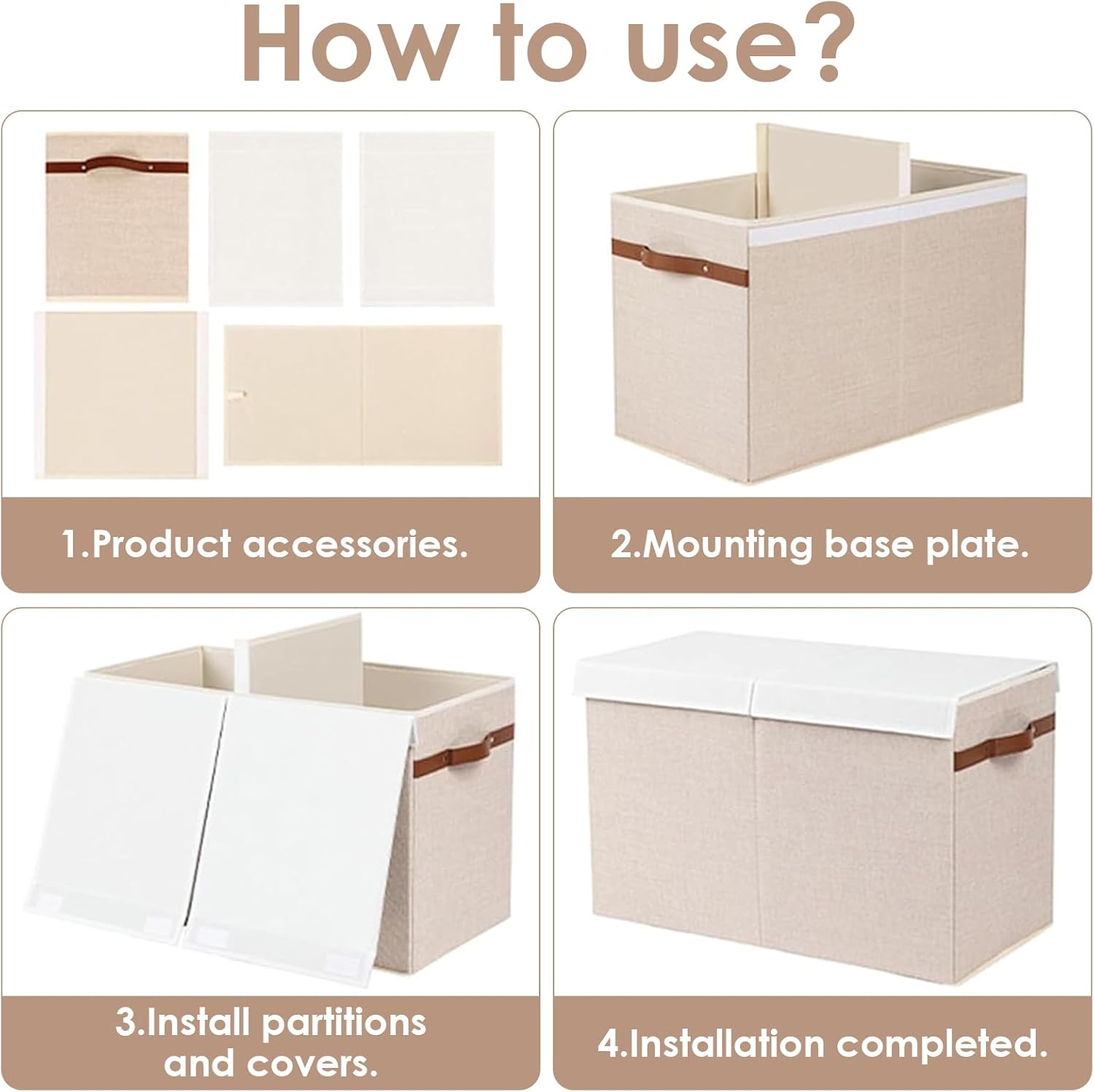 How to use?

1.Product accessories.

2.Mounting base plate.

3.Install partitions and covers.

4.Installation completed.