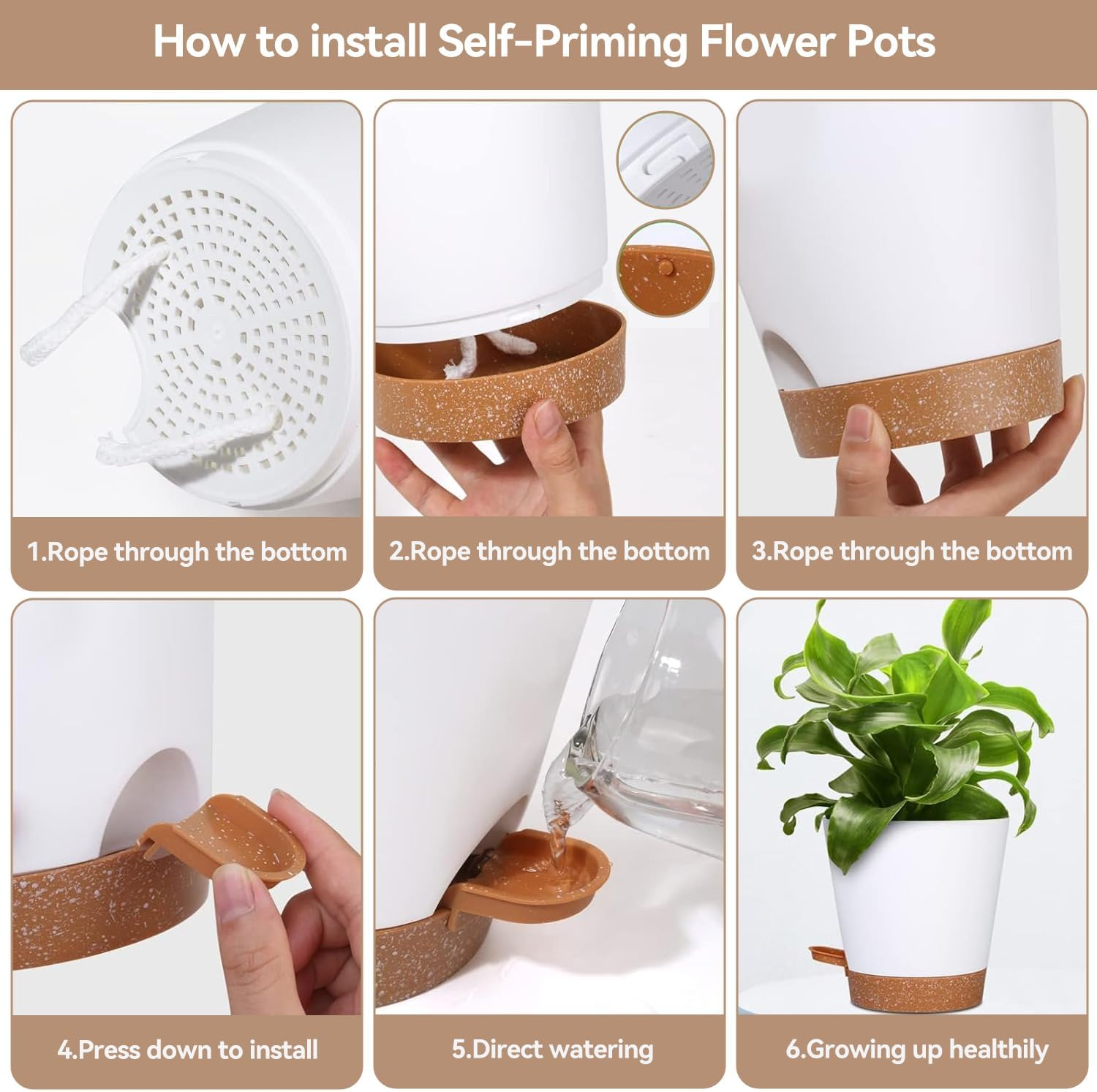 How to install Self-Priming Flower Pots

1.Rope through the bottom

2.Rope through the bottom

3.Rope through the bottom

4.Press down to install

5.Direct watering

6.Growing up healthily