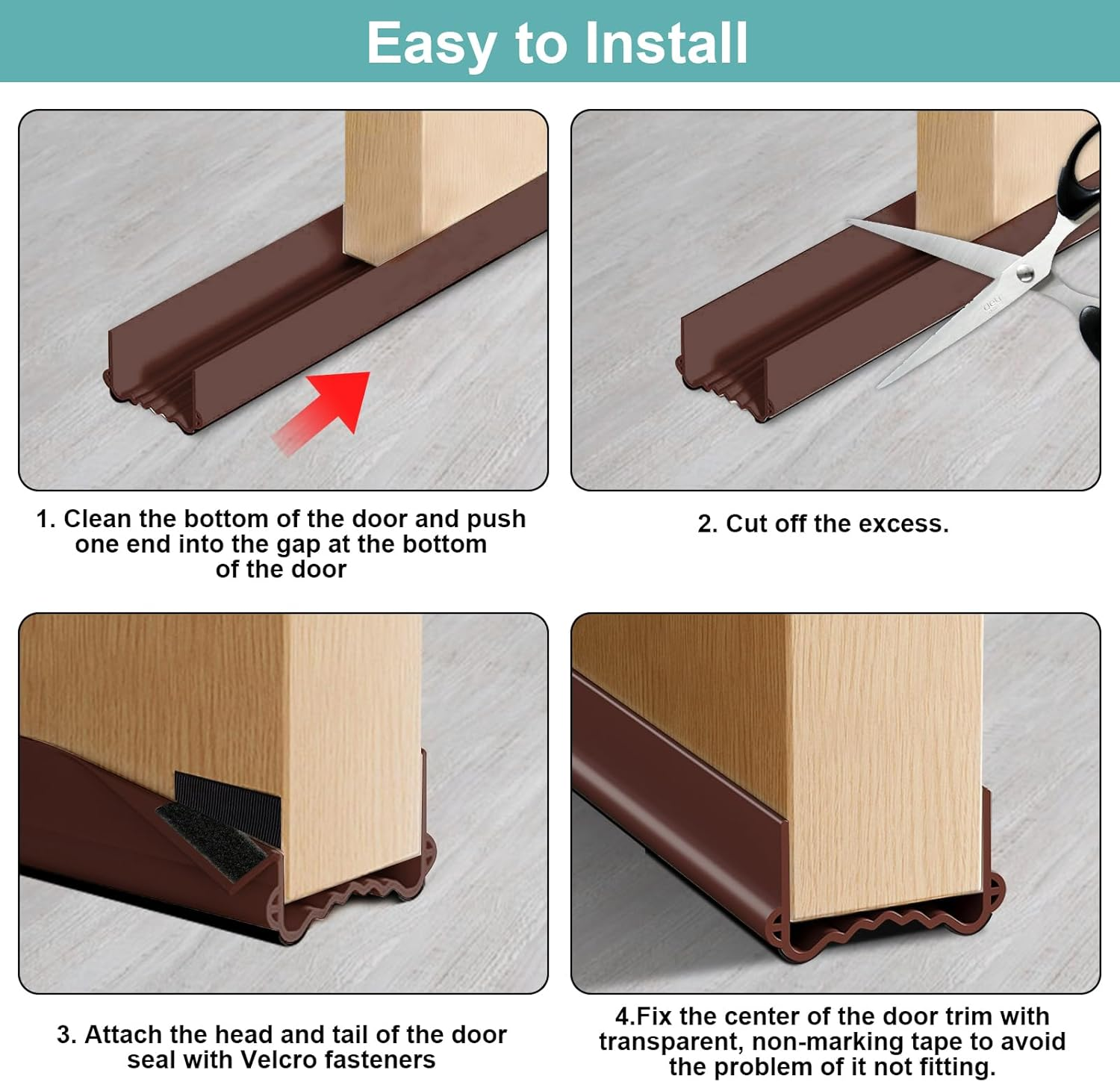 Easy to Install

1. Clean the bottom of the door and push one end into the gap at the bottom of the door

2. Cut off the excess.

3. Attach the head and tail of the door seal with Velcro fasteners

4.Fix the center of the door trim with transparent, non-marking tape to avoid the problem of it not fitting.