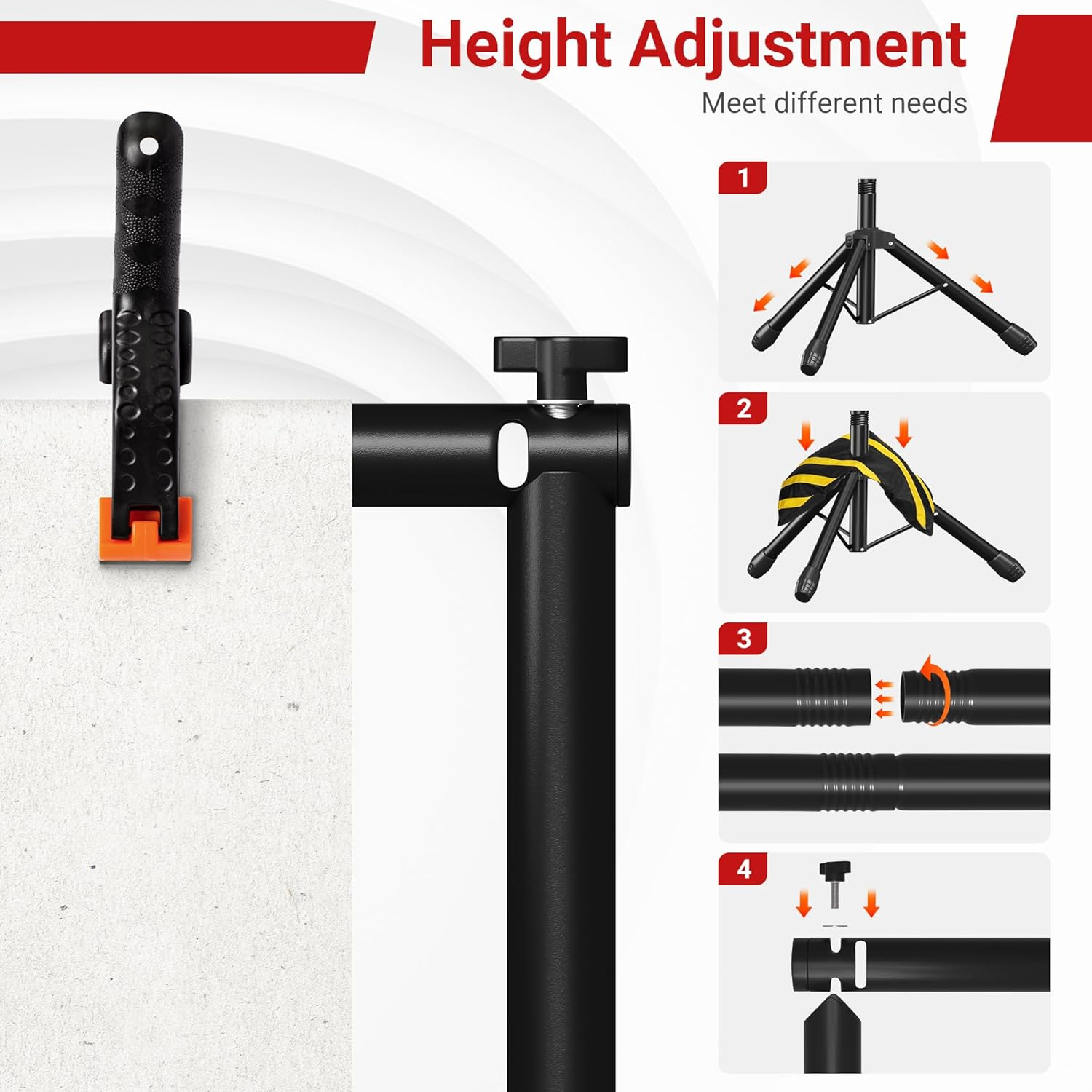 Height Adjustment

Meet different needs

1

2

3

4