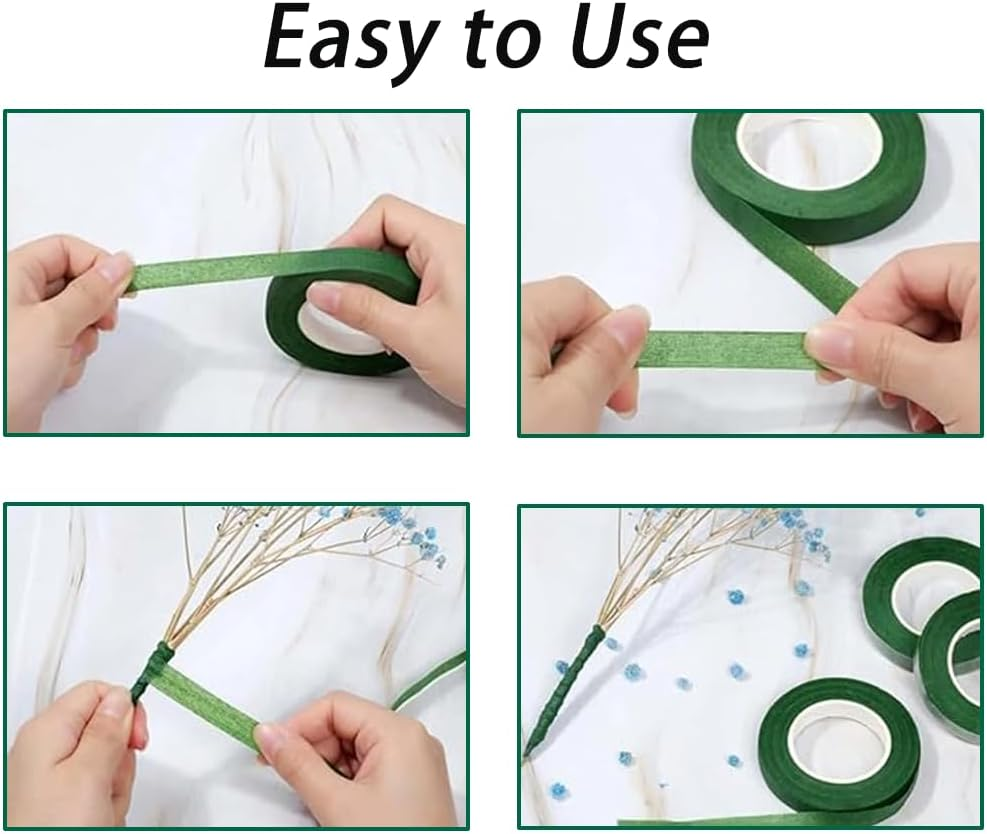 Easy to Use