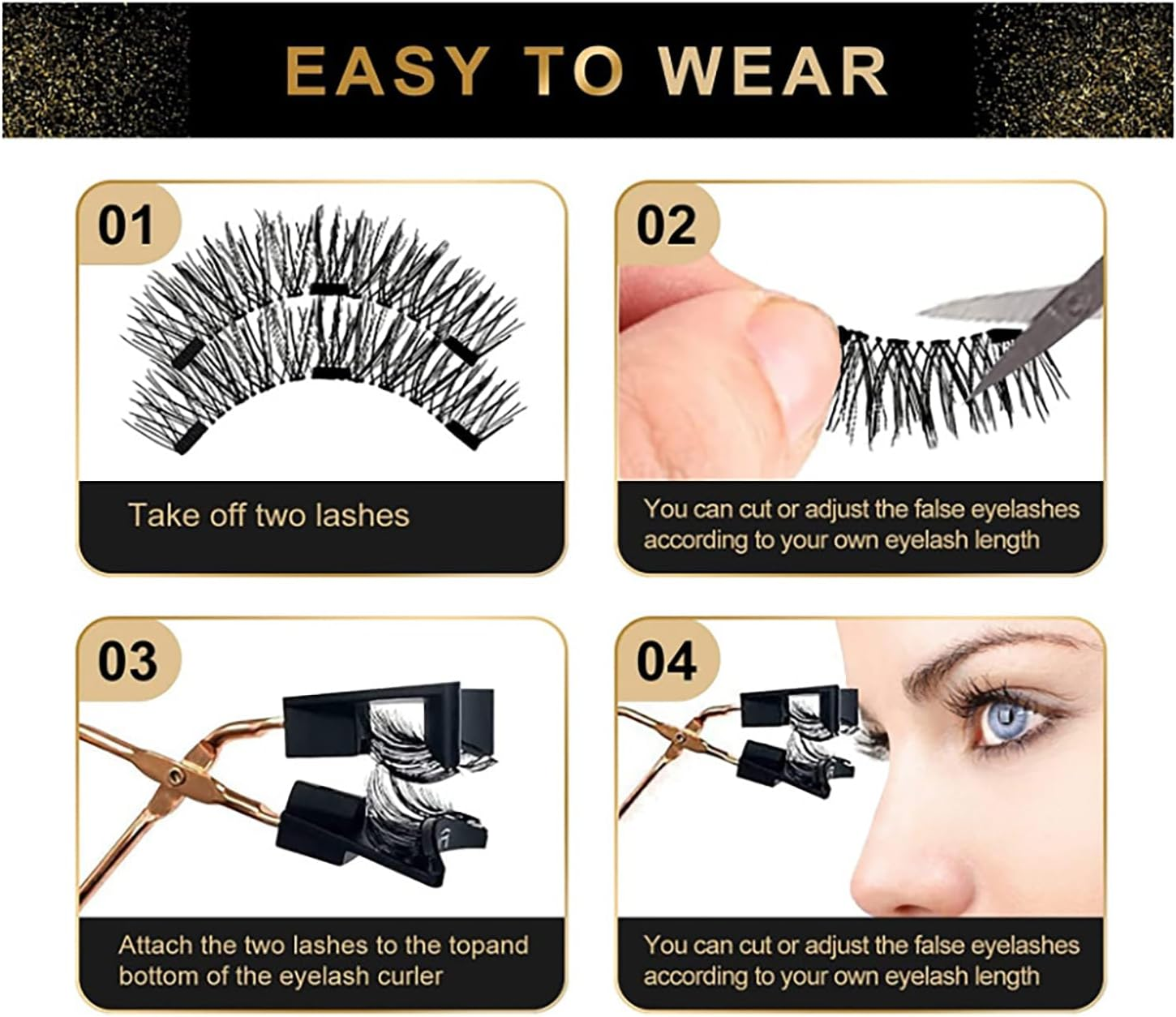 EASY TO WEAR

01

Take off two lashes

02

You can cut or adjust the false eyelashes according to your own eyelash length

03

Attach the two lashes to the topand bottom of the eyelash curler

04

You can cut or adjust the false eyelashes according to your own eyelash length