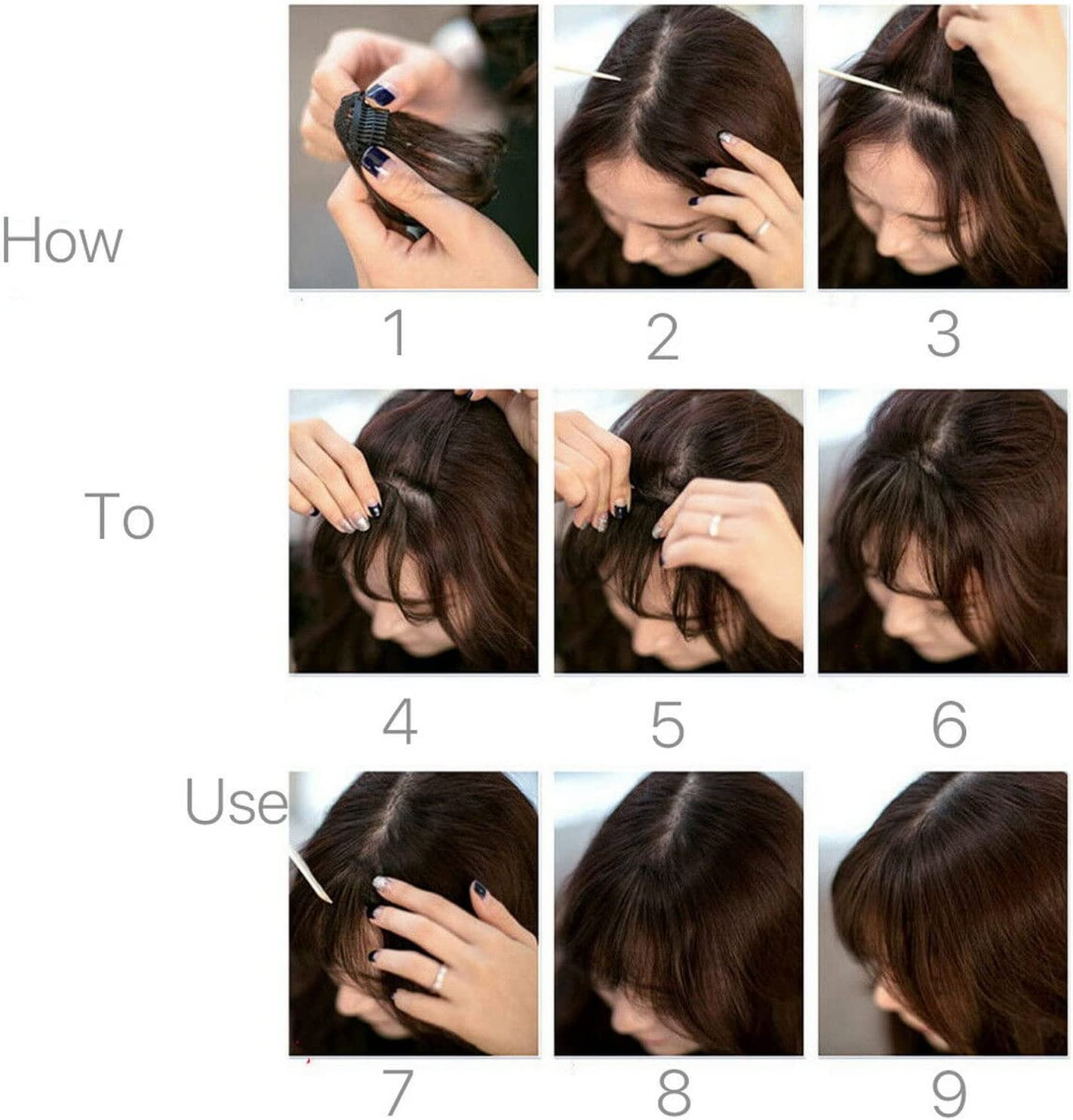 How

1 2 3

To

4 5 6

Use

7 8 9