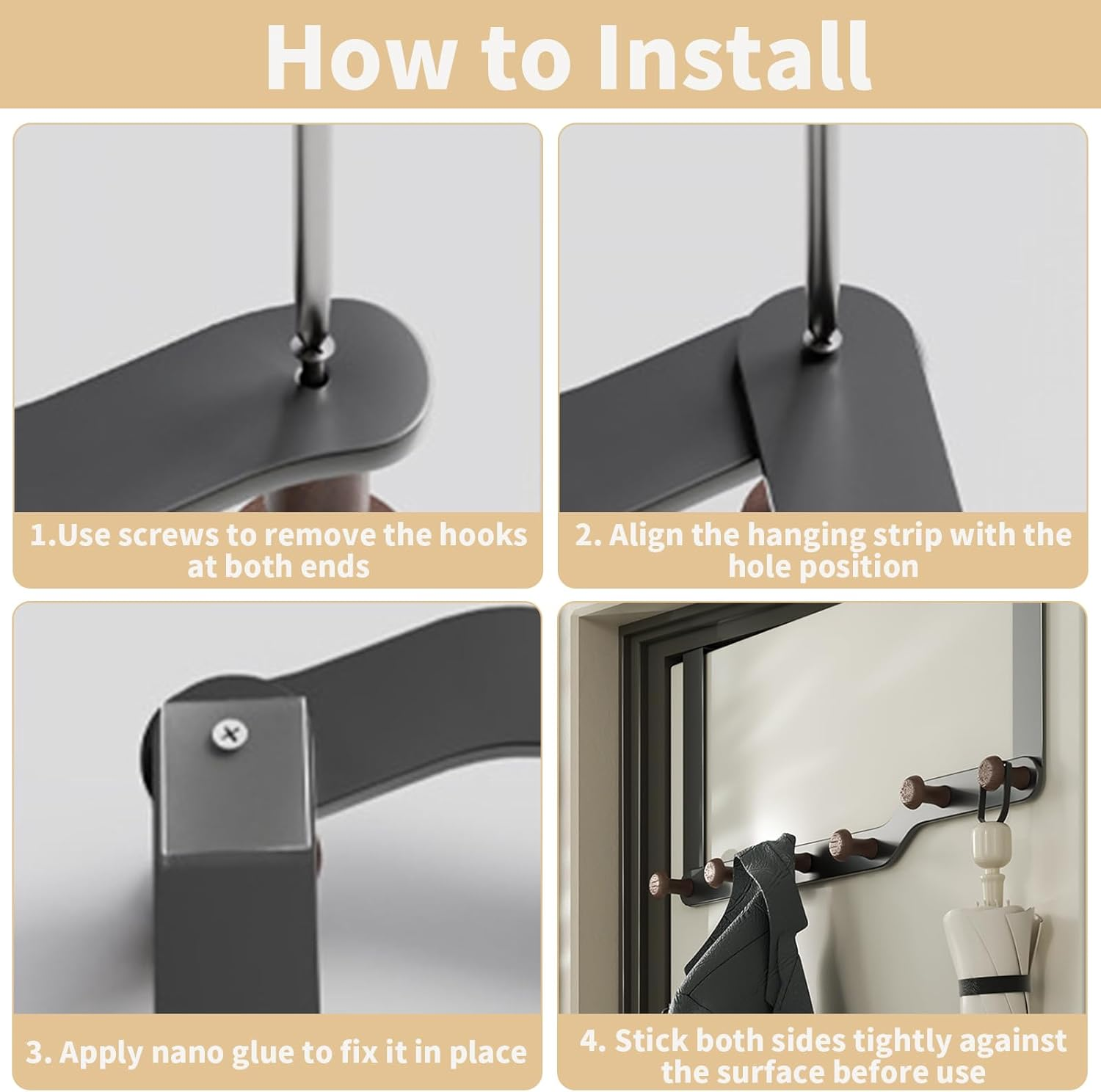 How to Install

1.Use screws to remove the hooks at both ends

2. Align the hanging strip with the hole position

3. Apply nano glue to fix it in place

4. Stick both sides tightly against the surface before use