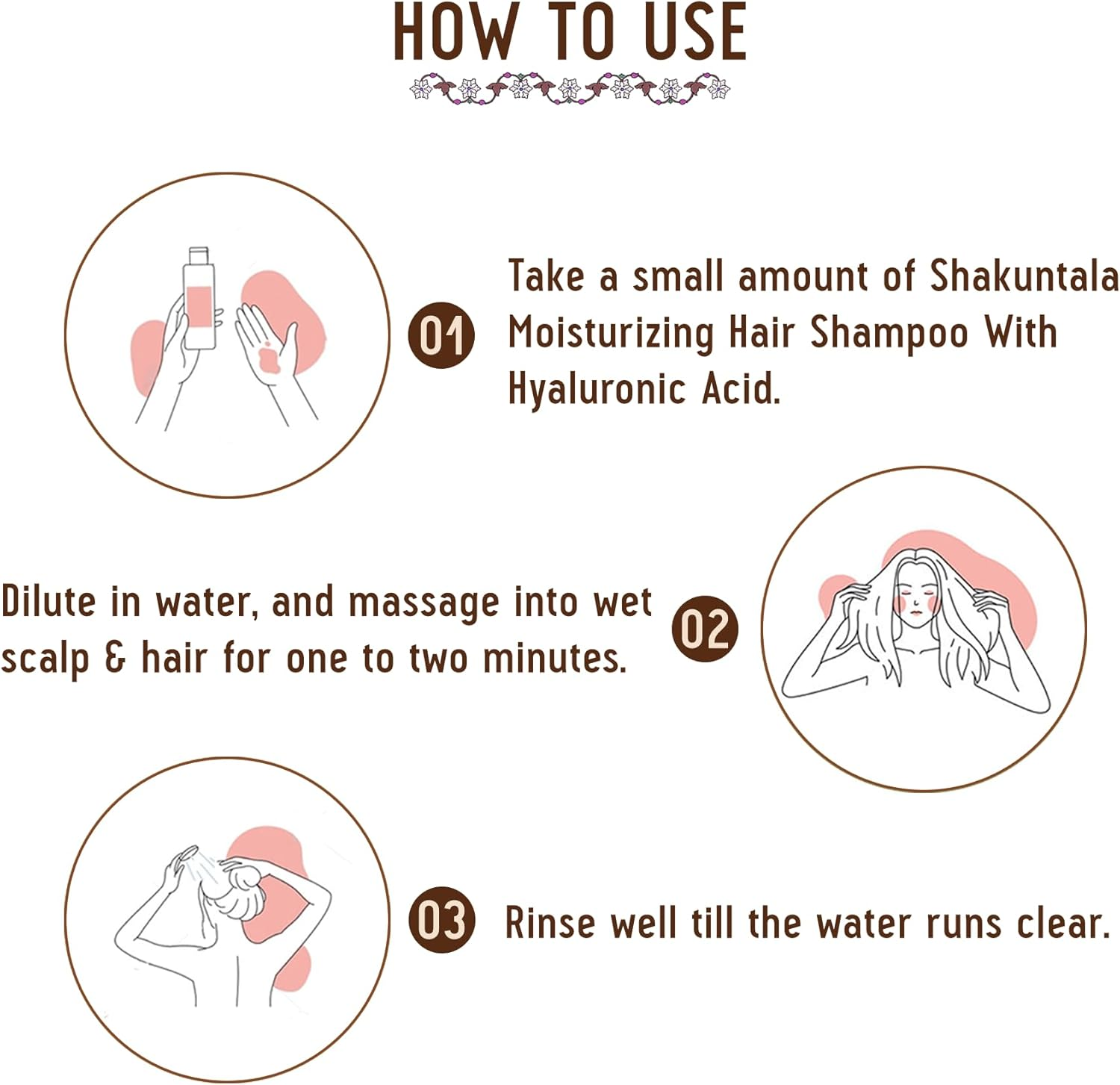 HOW TO USE

01 Take a small amount of Shakuntala Moisturizing Hair Shampoo With Hyaluronic Acid.

Dilute in water, and massage into wet scalp & hair for one to two minutes. 02

03 Rinse well till the water runs clear.