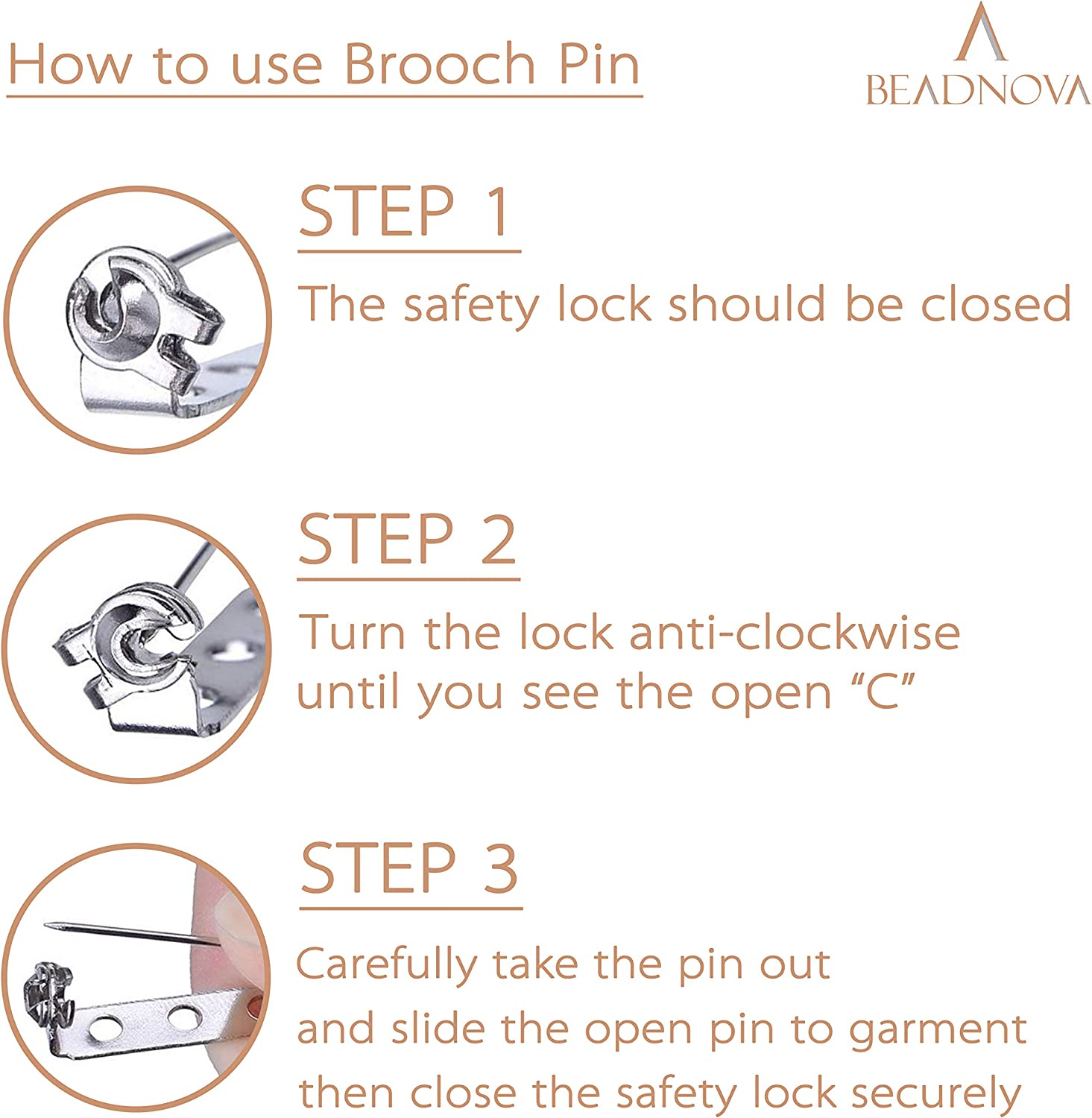 How to use Brooch Pin

BEADNOVA

STEP 1

The safety lock should be closed

STEP 2

Turn the lock anti-clockwise until you see the open “C”

STEP 3

Carefully take the pin out
and slide the open pin to garment
then close the safety lock securely