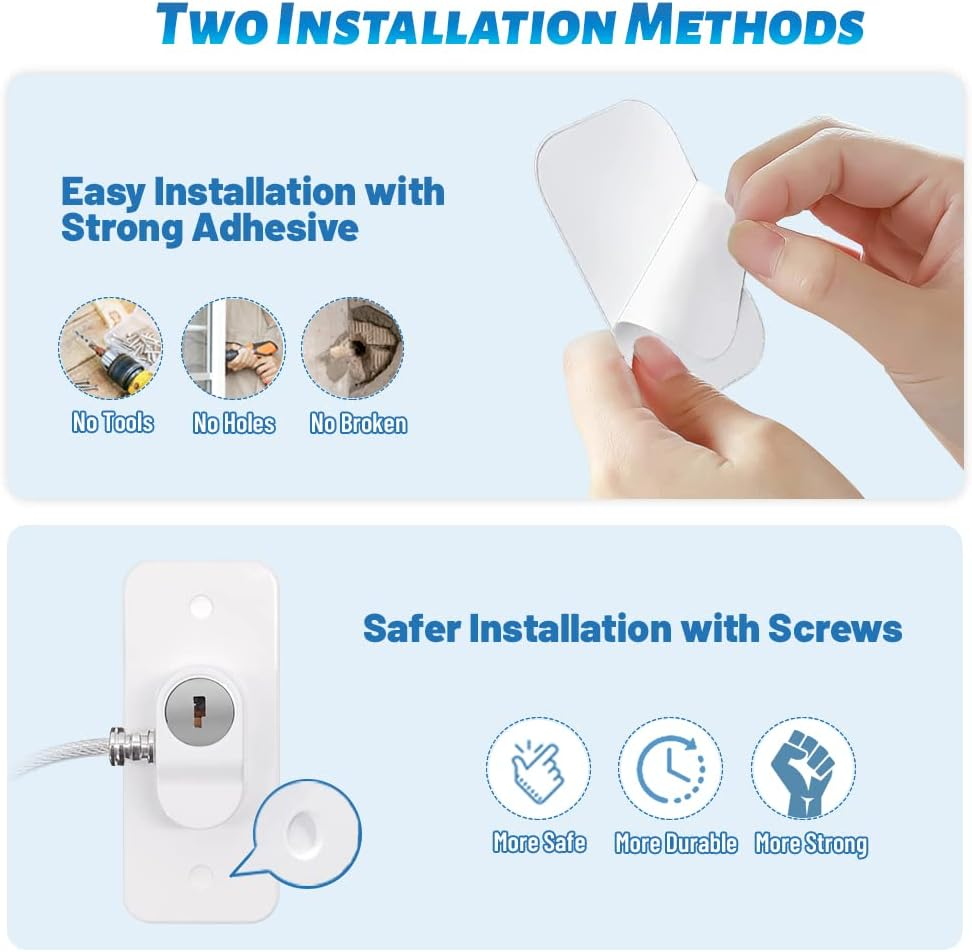 TWO INSTALLATION METHODS

Easy Installation with Strong Adhesive

No Tools No Holes No Broken

Safer Installation with Screws

More Safe More Durable More Strong