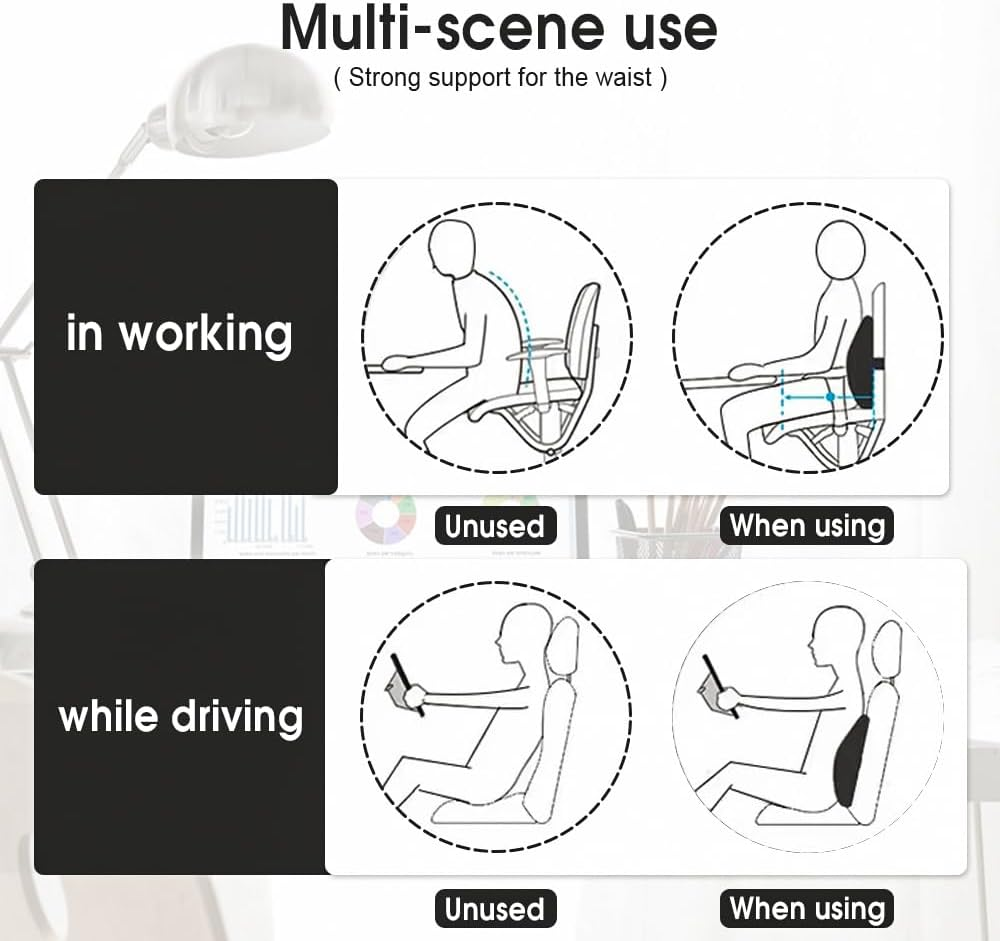 Multi-scene use
( Strong support for the waist )

in working

Unused

When using

while driving

Unused

When using