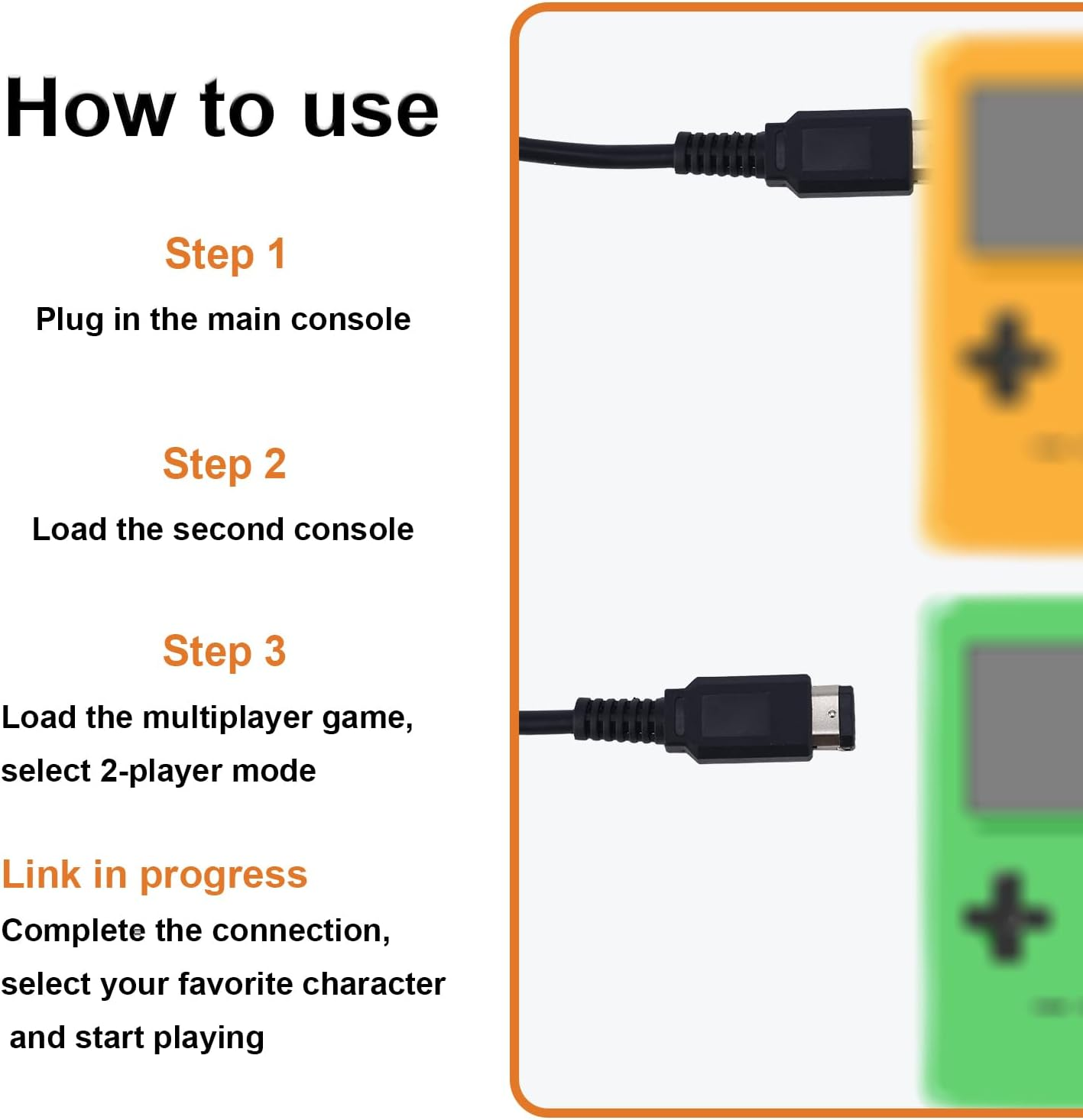 How to use

Step 1

Plug in the main console

Step 2

Load the second console

Step 3

Load the multiplayer game, select 2-player mode

Link in progress

Complete the connection, select your favorite character and start playing