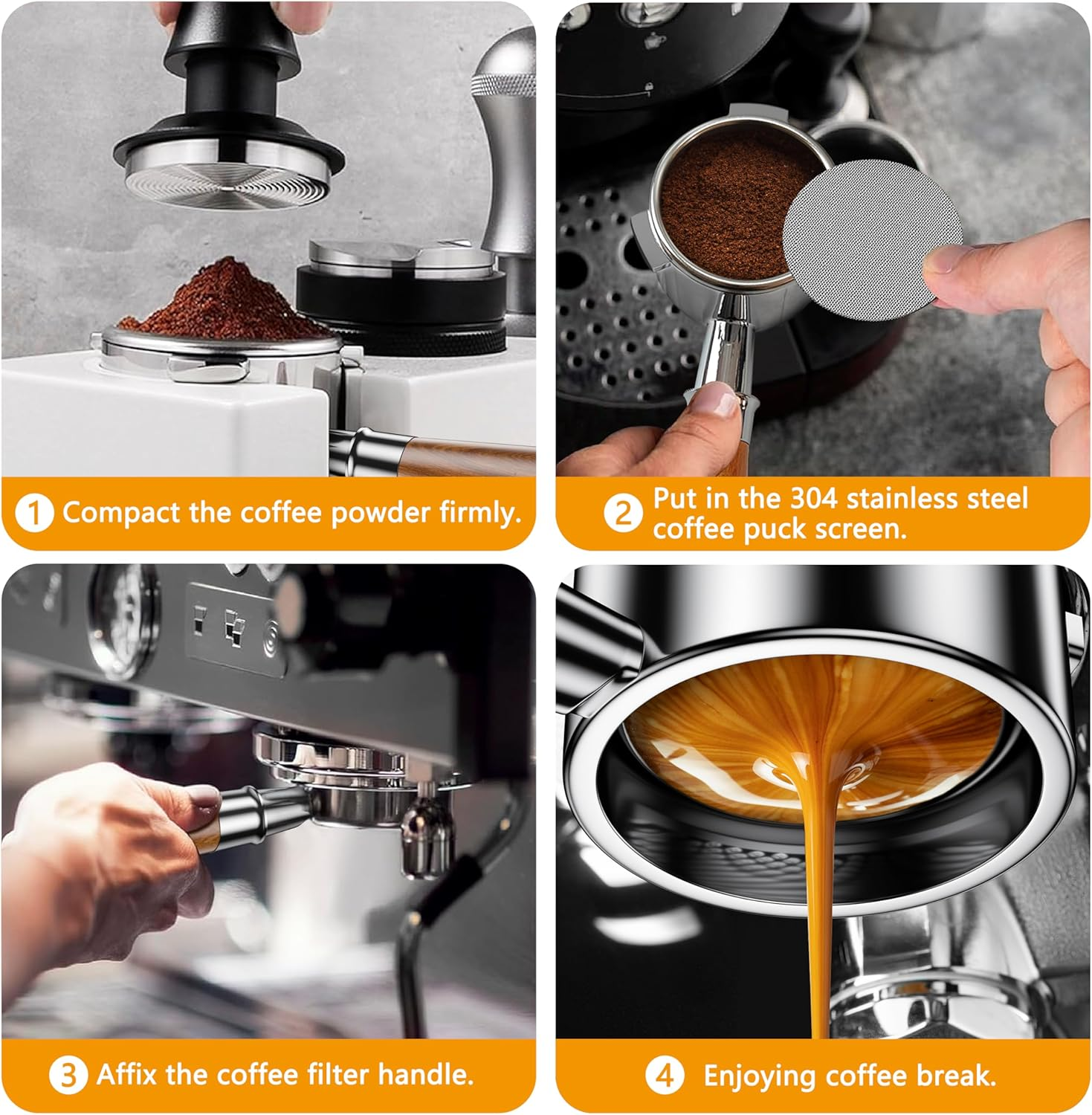 1 Compact the coffee powder firmly.

2 Put in the 304 stainless steel coffee puck screen.

3 Affix the coffee filter handle.

4 Enjoying coffee break.