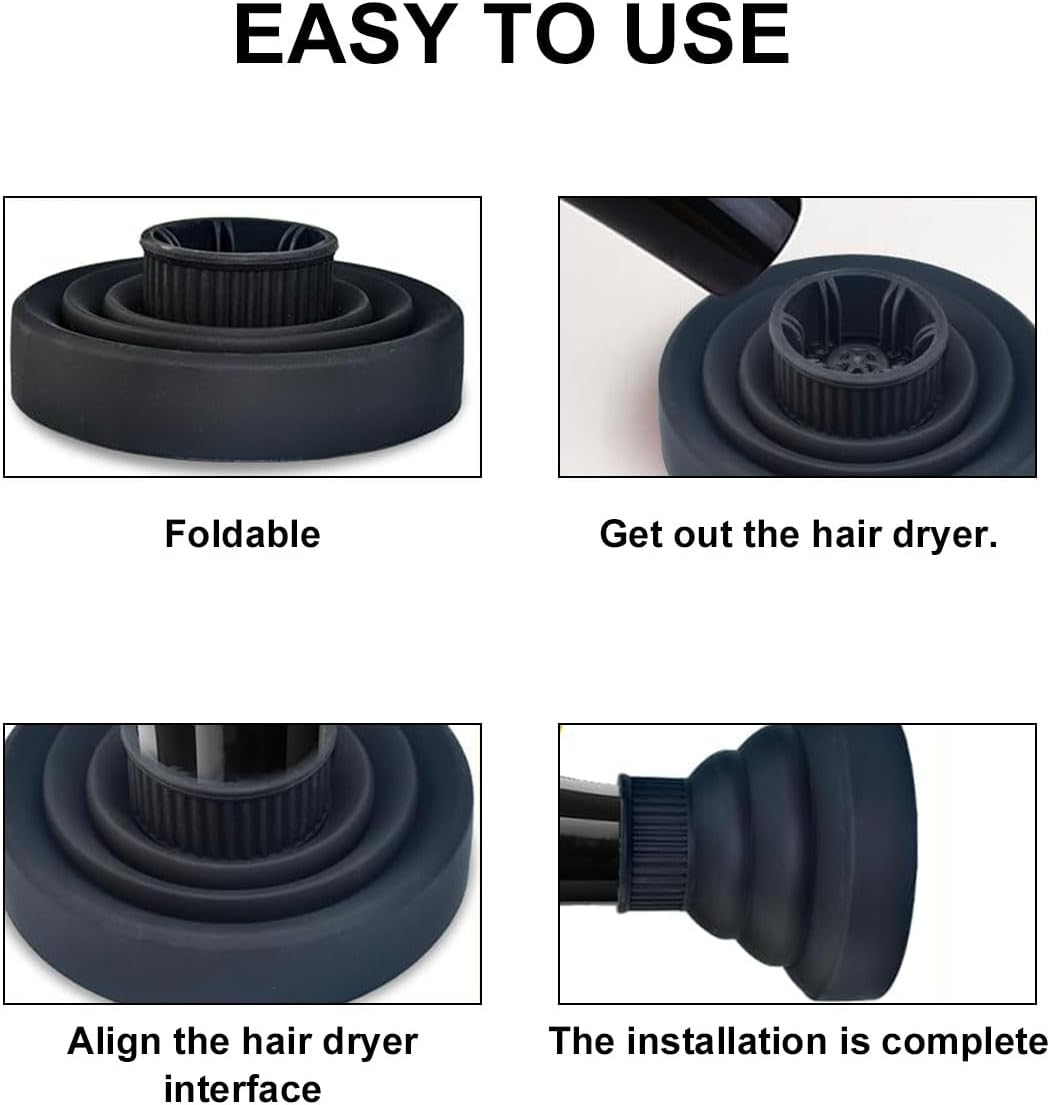 EASY TO USE

Foldable

Get out the hair dryer.

Align the hair dryer interface

The installation is complete