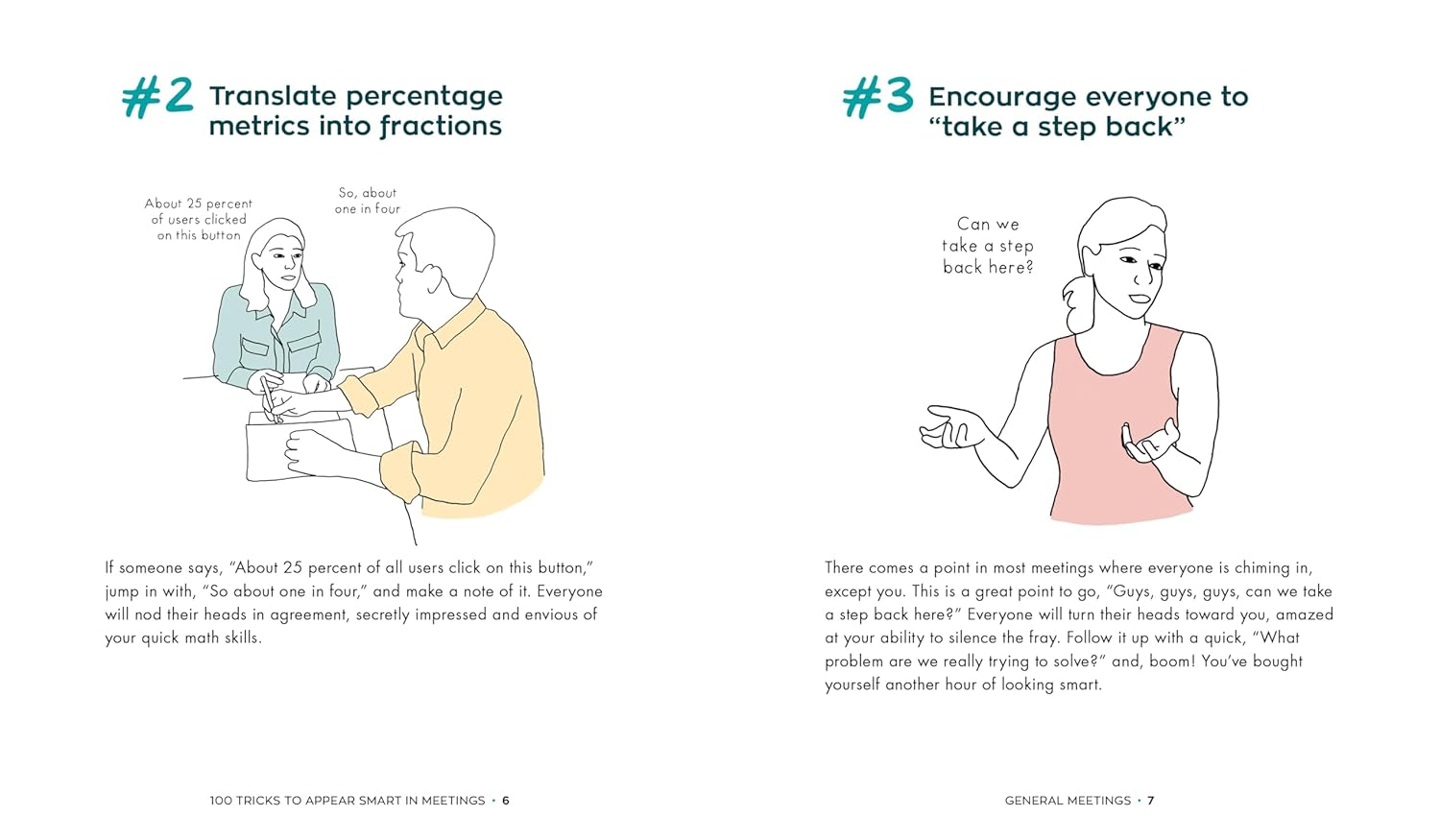 #2 Translate percentage metrics into fractions

About 25 percent of users clicked on this button

So, about one in four

If someone says, "About 25 percent of all users click on this button," jump in with, "So about one in four," and make a note of it. Everyone will nod their heads in agreement, secretly impressed and envious of your quick math skills.

100 TRICKS TO APPEAR SMART IN MEETINGS • 6

#3 Encourage everyone to "take a step back"

Can we take a step back here?

There comes a point in most meetings where everyone is chiming in, except you. This is a great point to go, "Guys, guys, guys, can we take a step back here?" Everyone will turn their heads toward you, amazed at your ability to silence the fray. Follow it up with a quick, "What problem are we really trying to solve?" and, boom! You've bought yourself another hour of looking smart.

GENERAL MEETINGS • 7