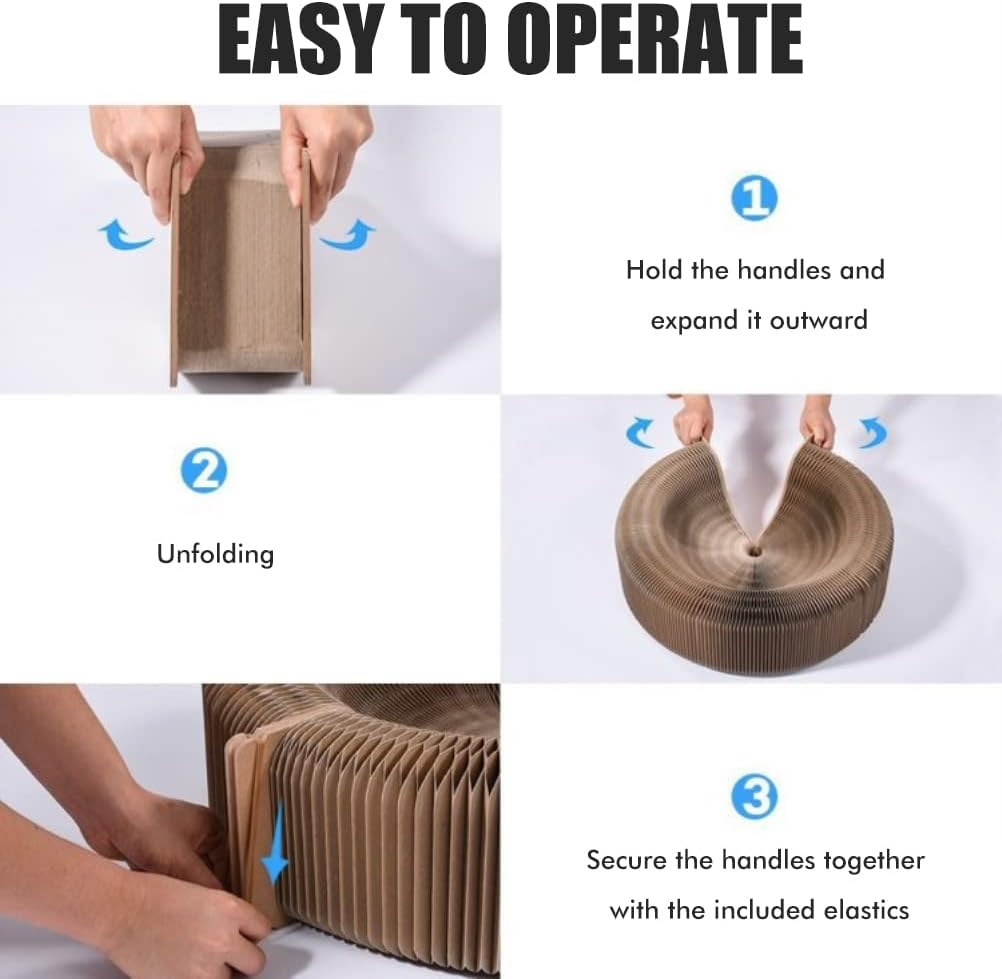 EASY TO OPERATE

1

Hold the handles and expand it outward

2

Unfolding

3

Secure the handles together with the included elastics