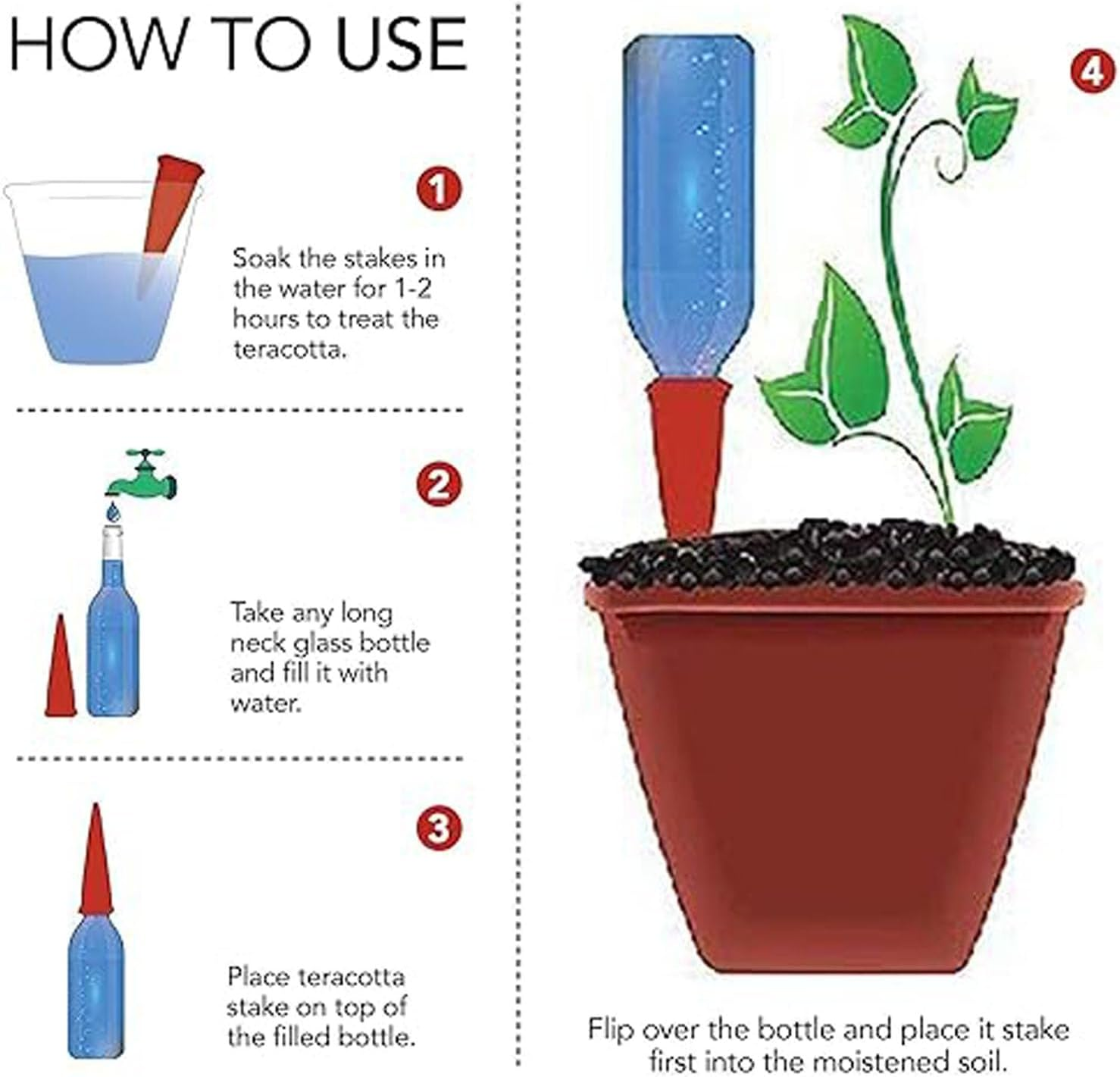 HOW TO USE

1

Soak the stakes in the water for 1-2 hours to treat the teracotta.

2

Take any long neck glass bottle and fill it with water.

3

Place teracotta stake on top of the filled bottle.

4

Flip over the bottle and place it stake first into the moistened soil.