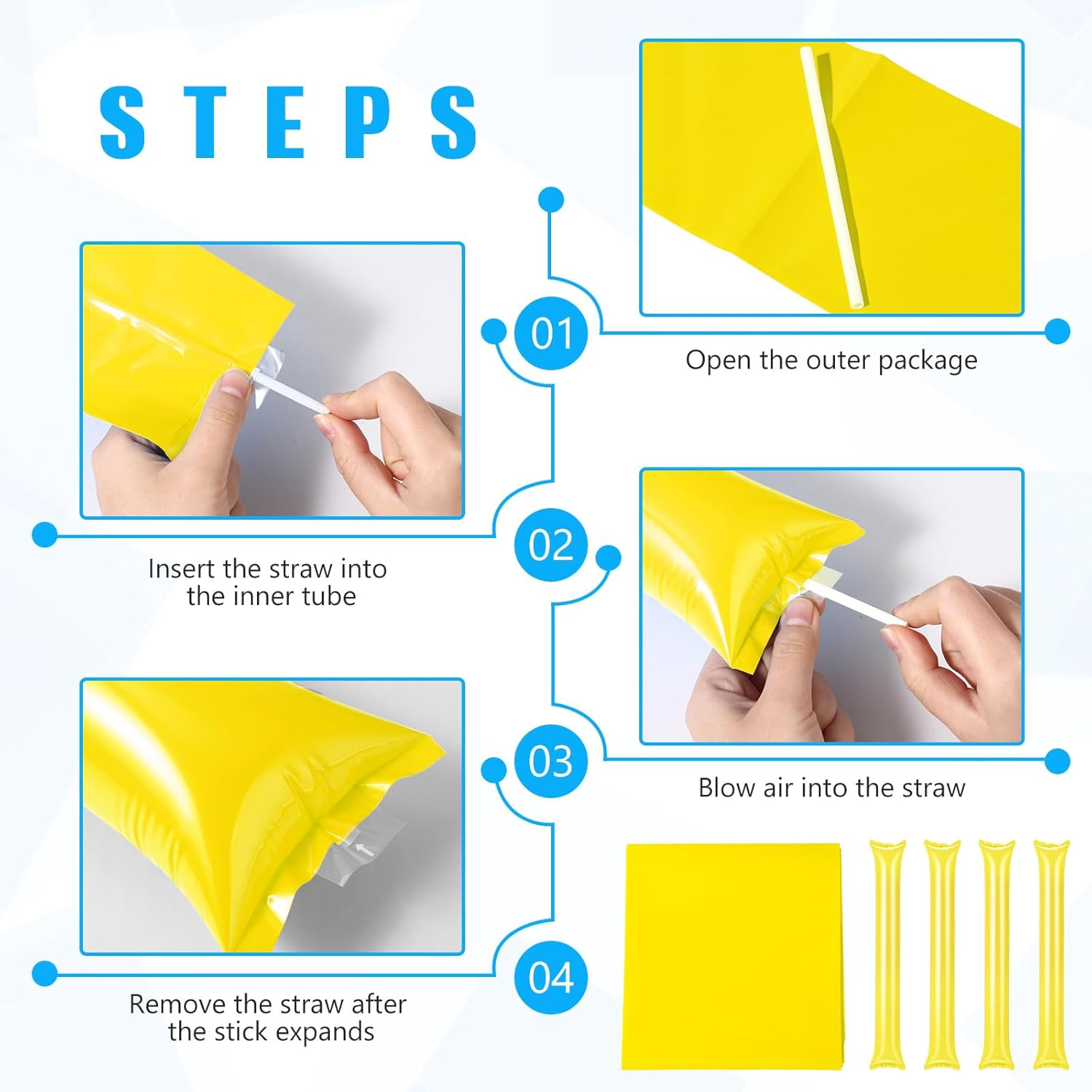 STEPS

01

Open the outer package

02

Insert the straw into the inner tube

03

Blow air into the straw

04

Remove the straw after the stick expands