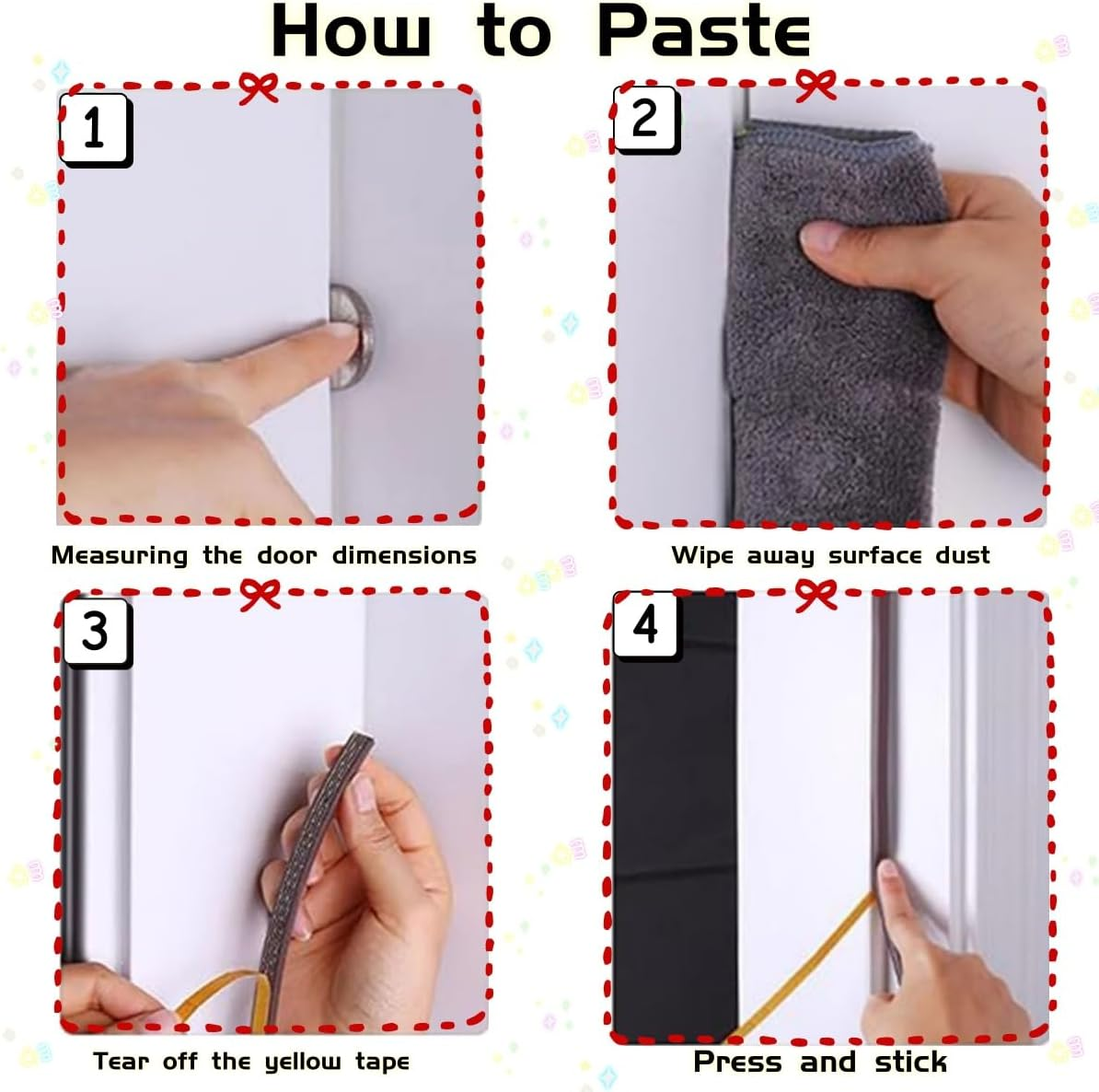 How to Paste

1

Measuring the door dimensions

2

Wipe away surface dust

3

Tear off the yellow tape

4

Press and stick