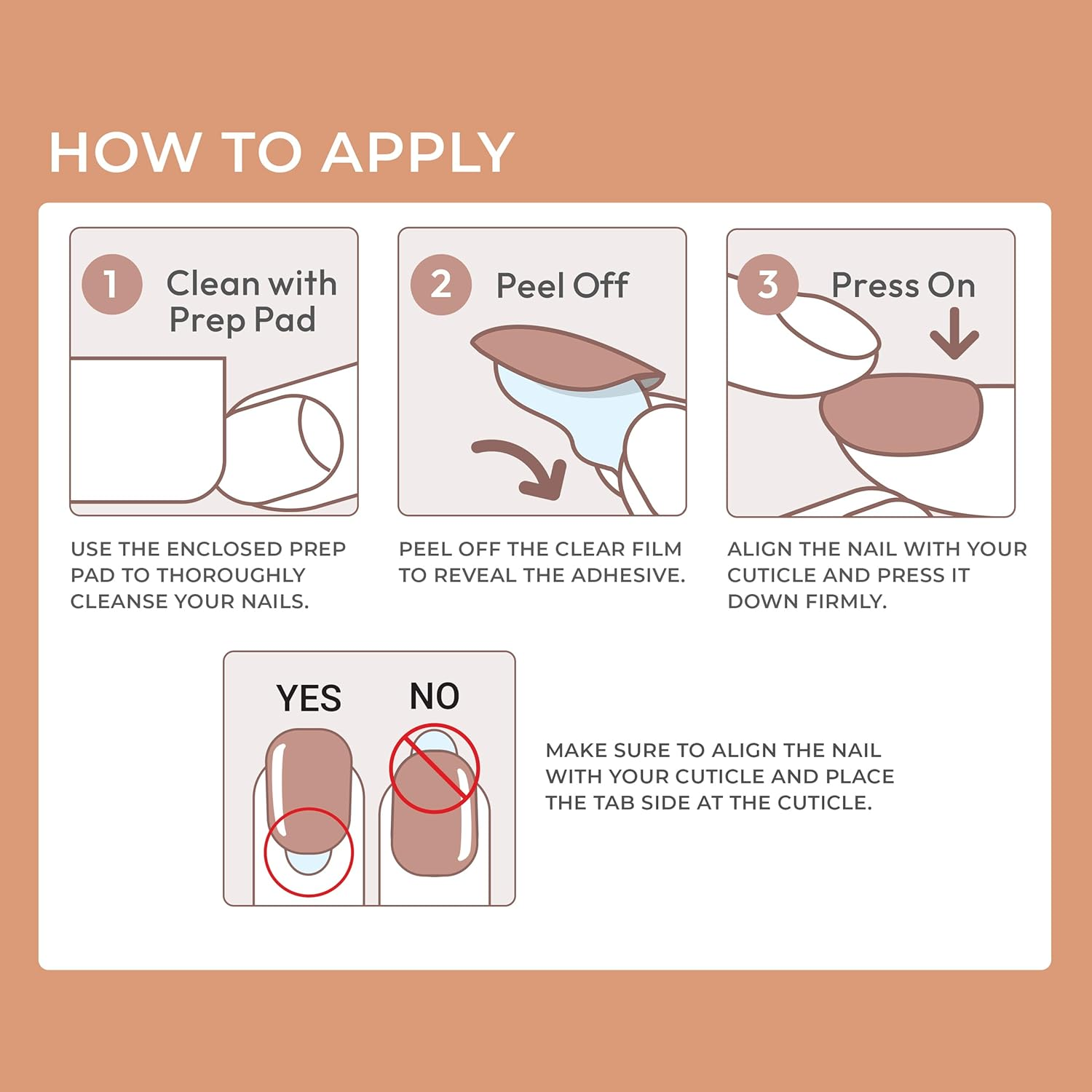 HOW TO APPLY

1 Clean with Prep Pad

USE THE ENCLOSED PREP PAD TO THOROUGHLY CLEANSE YOUR NAILS.

2 Peel Off

PEEL OFF THE CLEAR FILM TO REVEAL THE ADHESIVE.

3 Press On

ALIGN THE NAIL WITH YOUR CUTICLE AND PRESS IT DOWN FIRMLY.

YES NO

MAKE SURE TO ALIGN THE NAIL WITH YOUR CUTICLE AND PLACE THE TAB SIDE AT THE CUTICLE.