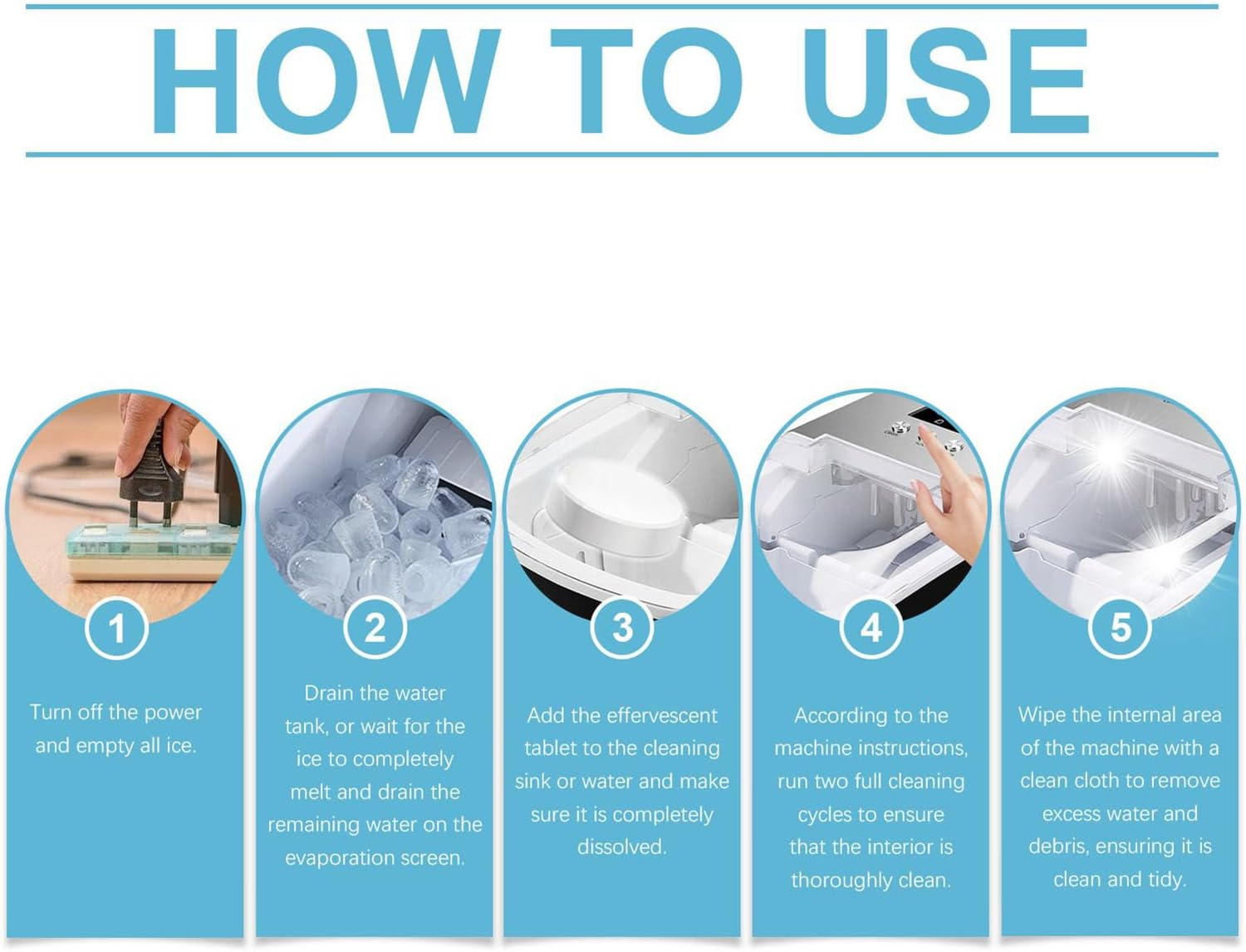 HOW TO USE

1

Turn off the power and empty all ice.

2

Drain the water tank, or wait for the ice to completely melt and drain the remaining water on the evaporation screen.

3

Add the effervescent tablet to the cleaning sink or water and make sure it is completely dissolved.

4

According to the machine instructions, run two full cleaning cycles to ensure that the interior is thoroughly clean.

5

Wipe the internal area of the machine with a clean cloth to remove excess water and debris, ensuring it is clean and tidy.