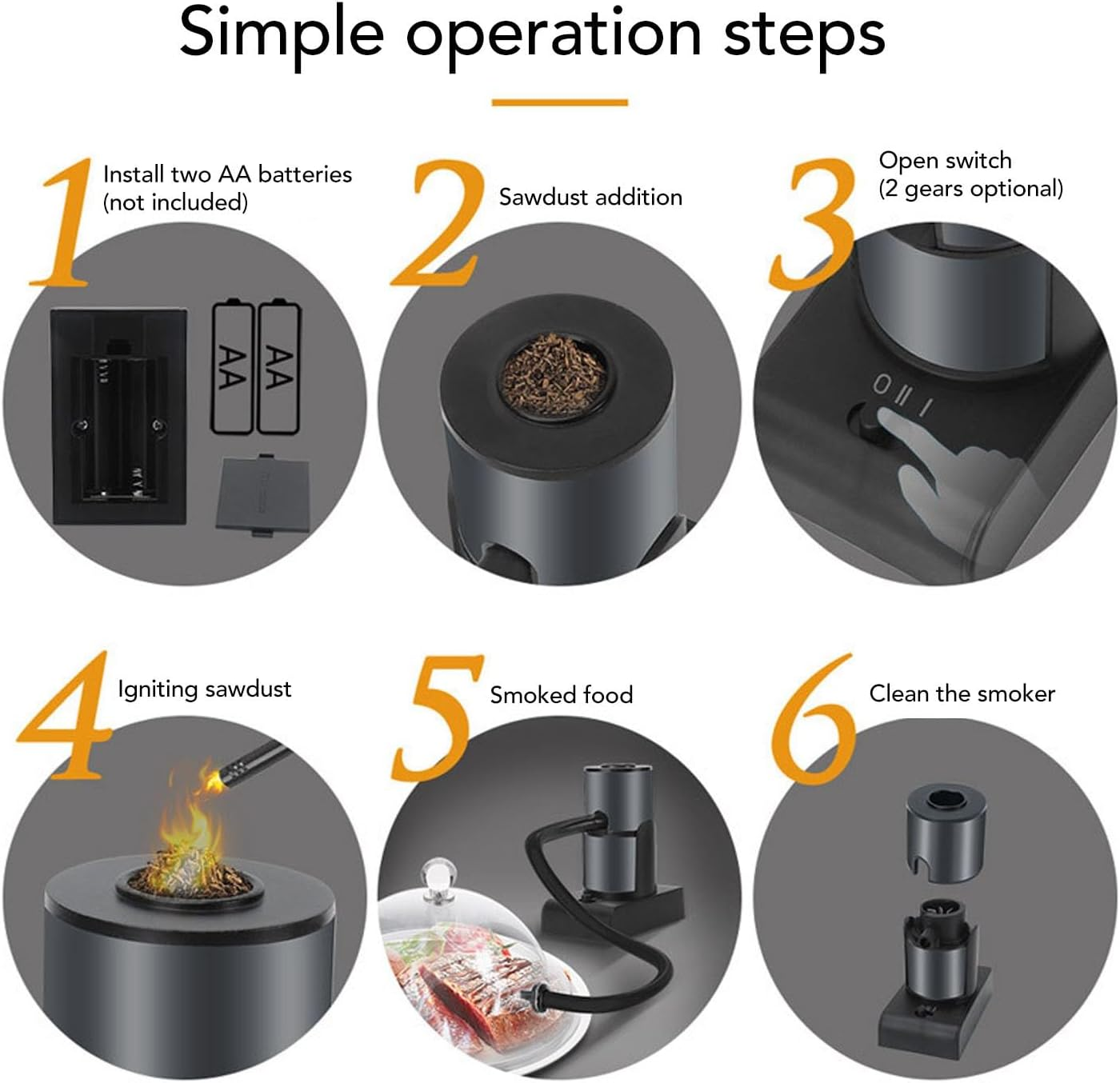 Simple operation steps

1 Install two AA batteries (not included)

AA AA

2 Sawdust addition

3 Open switch (2 gears optional)

O II I

4 Igniting sawdust

5 Smoked food

6 Clean the smoker