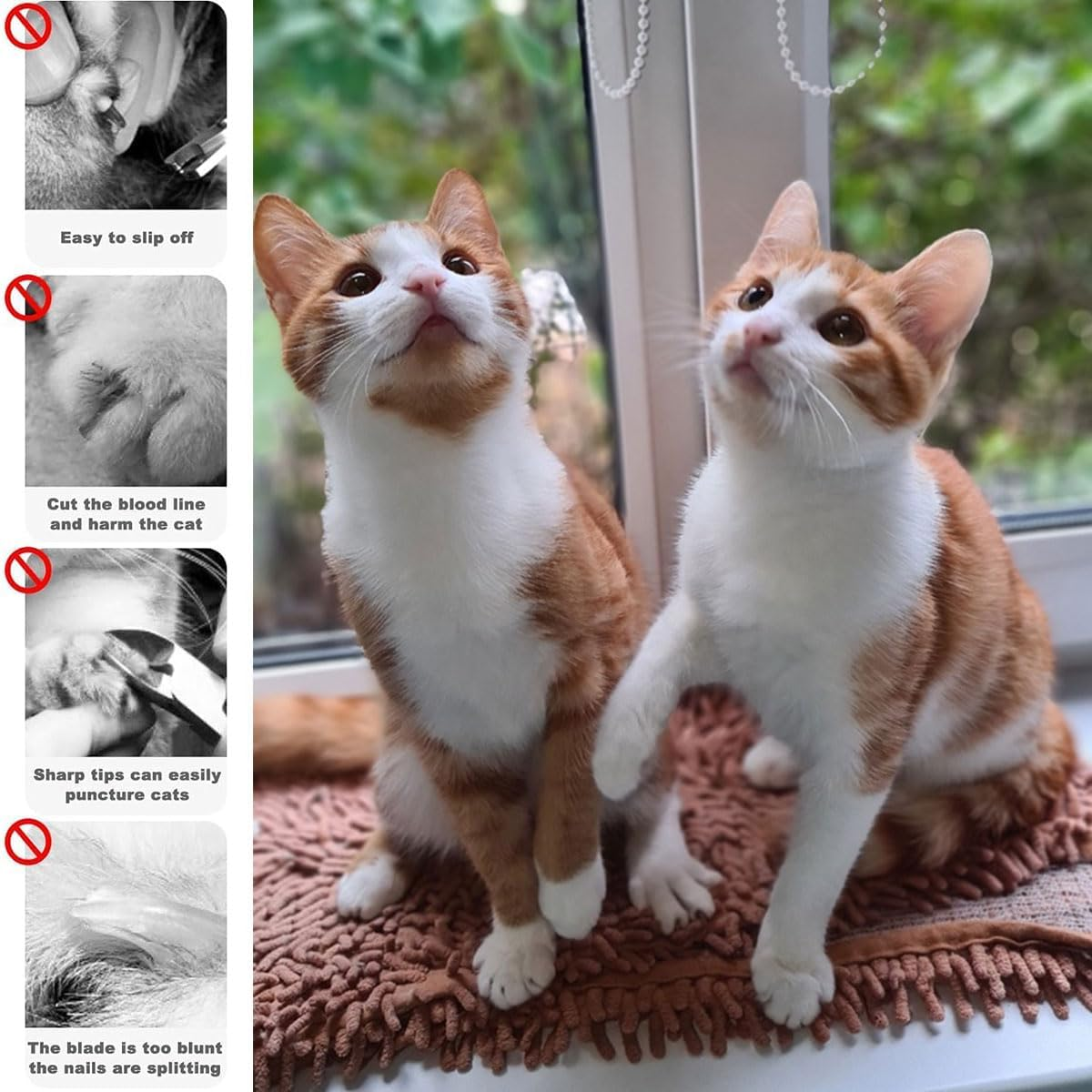 Easy to slip off

Cut the blood line and harm the cat

Sharp tips can easily puncture cats

The blade is too blunt the nails are splitting