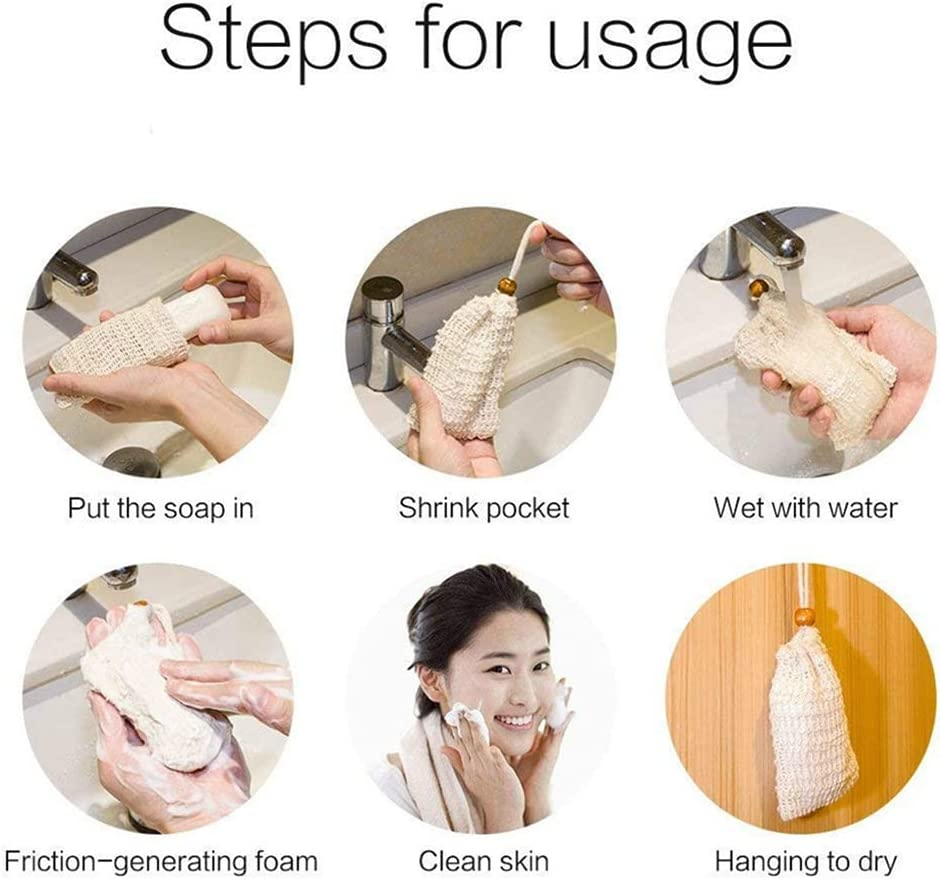 Steps for usage

Put the soap in

Shrink pocket

Wet with water

Friction-generating foam

Clean skin

Hanging to dry