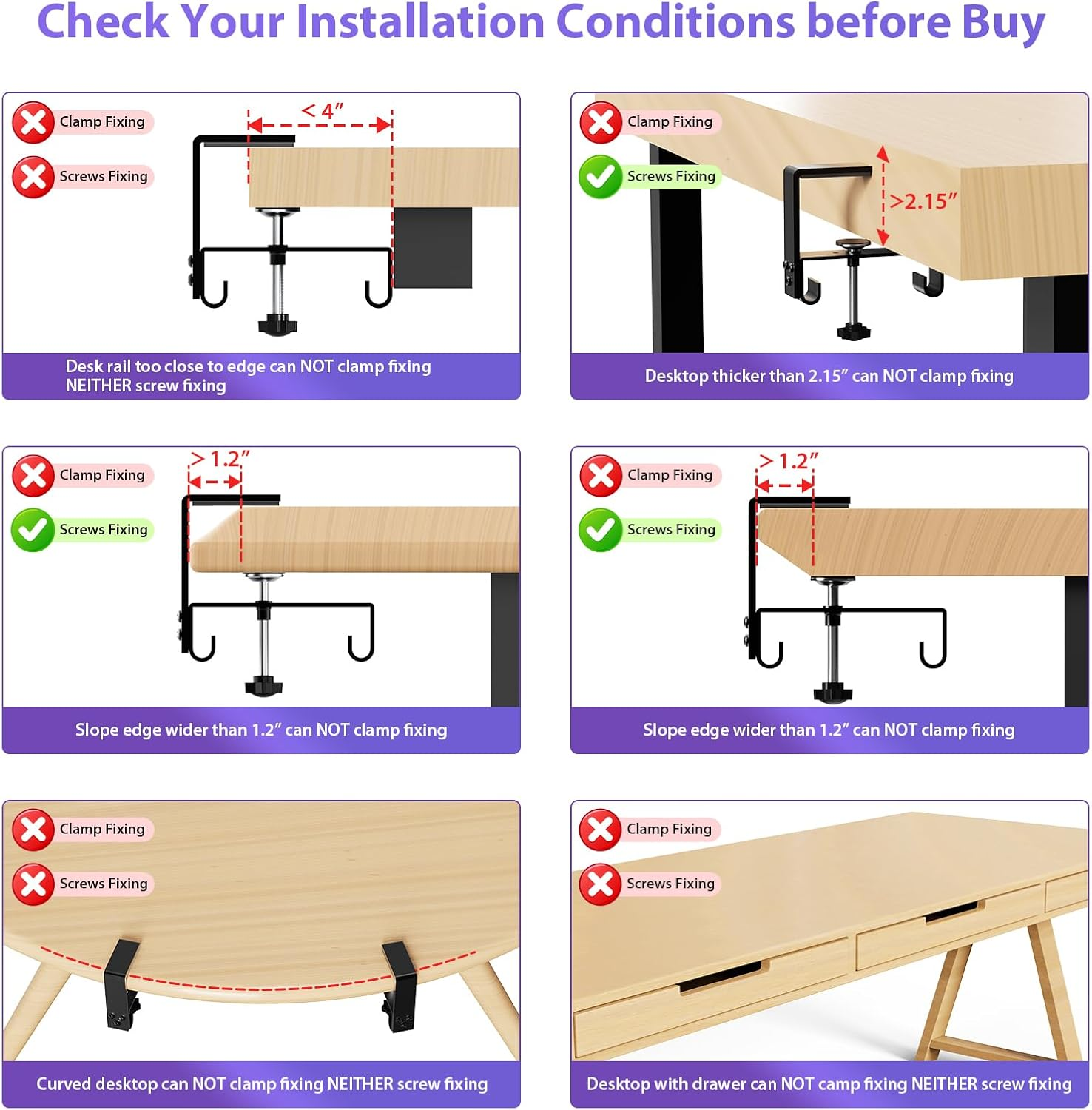 Check Your Installation Conditions before Buy

Clamp Fixing
Screws Fixing
< 4″
Desk rail too close to edge can NOT clamp fixing NEITHER screw fixing

Clamp Fixing
Screws Fixing
>2.15″
Desktop thicker than 2.15″ can NOT clamp fixing

Clamp Fixing
Screws Fixing
> 1.2″
Slope edge wider than 1.2″ can NOT clamp fixing

Clamp Fixing
Screws Fixing
> 1.2″
Slope edge wider than 1.2″ can NOT clamp fixing

Clamp Fixing
Screws Fixing
Curved desktop can NOT clamp fixing NEITHER screw fixing

Clamp Fixing
Screws Fixing
Desktop with drawer can NOT camp fixing NEITHER screw fixing