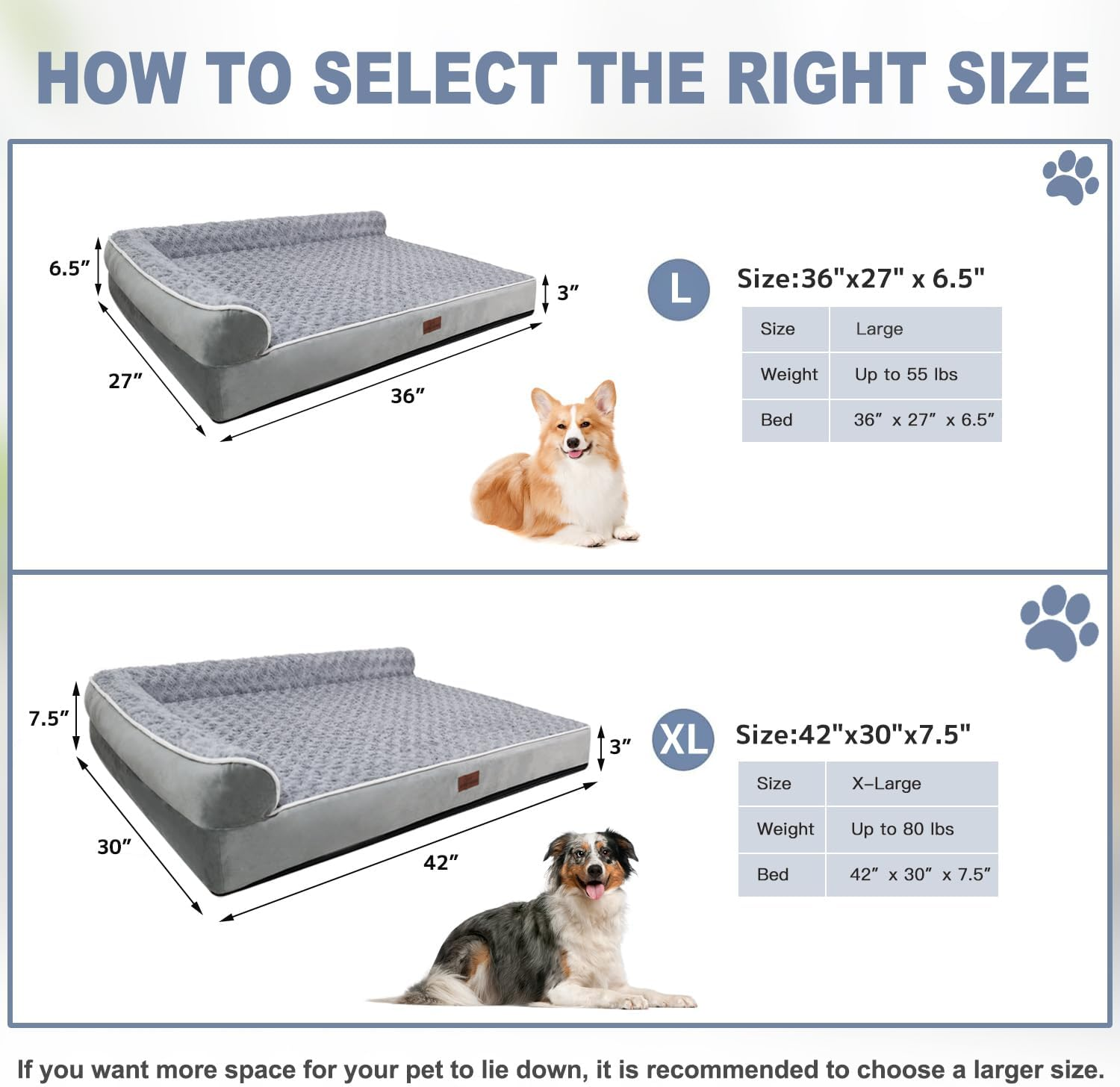 HOW TO SELECT THE RIGHT SIZE

6.5″

3″

27″

36″

L

Size:36"x27" x 6.5"

| Size | Large |
|---|---|
| Weight | Up to 55 lbs |
| Bed | 36″ x 27″ x 6.5″ |

7.5″

3″

30″

42″

XL

Size:42"x30"x7.5"

| Size | X-Large |
|---|---|
| Weight | Up to 80 lbs |
| Bed | 42″ x 30″ x 7.5″ |

If you want more space for your pet to lie down, it is recommended to choose a larger size.