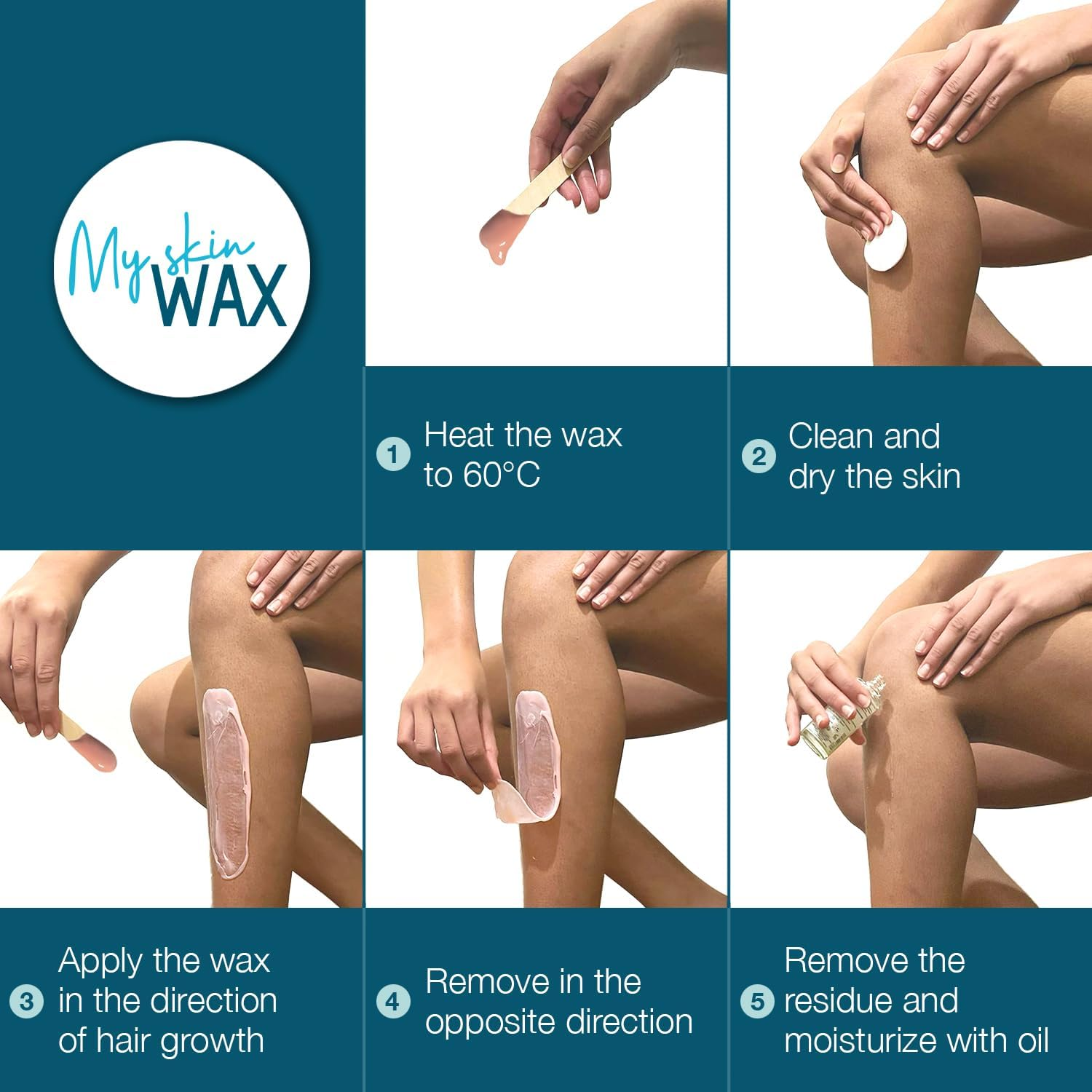 My skin WAX

1 Heat the wax to 60°C

2 Clean and dry the skin

3 Apply the wax in the direction of hair growth

4 Remove in the opposite direction

5 Remove the residue and moisturize with oil