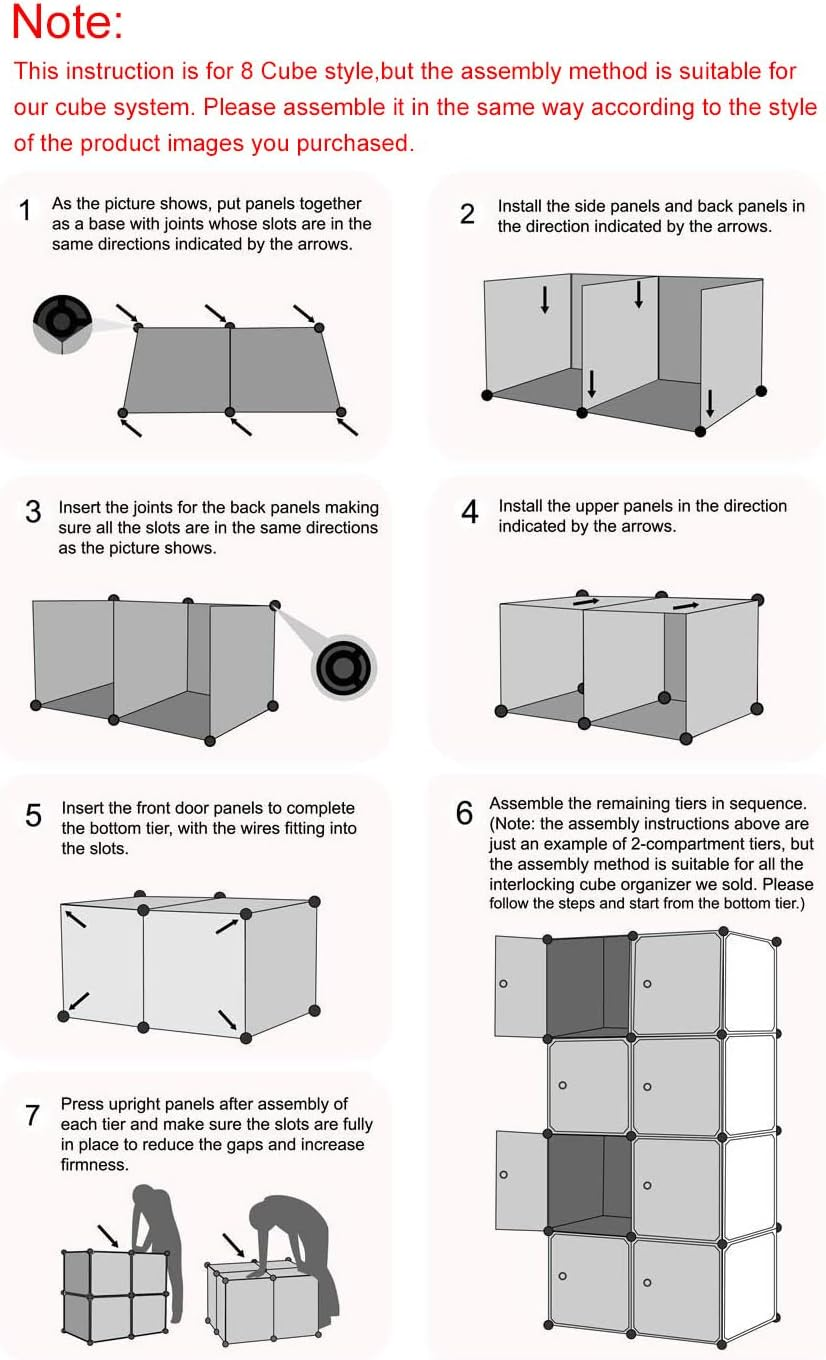 Note:

This instruction is for 8 Cube style,but the assembly method is suitable for our cube system. Please assemble it in the same way according to the style of the product images you purchased.

1 As the picture shows, put panels together as a base with joints whose slots are in the same directions indicated by the arrows.

2 Install the side panels and back panels in the direction indicated by the arrows.

3 Insert the joints for the back panels making sure all the slots are in the same directions as the picture shows.

4 Install the upper panels in the direction indicated by the arrows.

5 Insert the front door panels to complete the bottom tier, with the wires fitting into the slots.

6 Assemble the remaining tiers in sequence. (Note: the assembly instructions above are just an example of 2-compartment tiers, but the assembly method is suitable for all the interlocking cube organizer we sold. Please follow the steps and start from the bottom tier.)

7 Press upright panels after assembly of each tier and make sure the slots are fully in place to reduce the gaps and increase firmness.