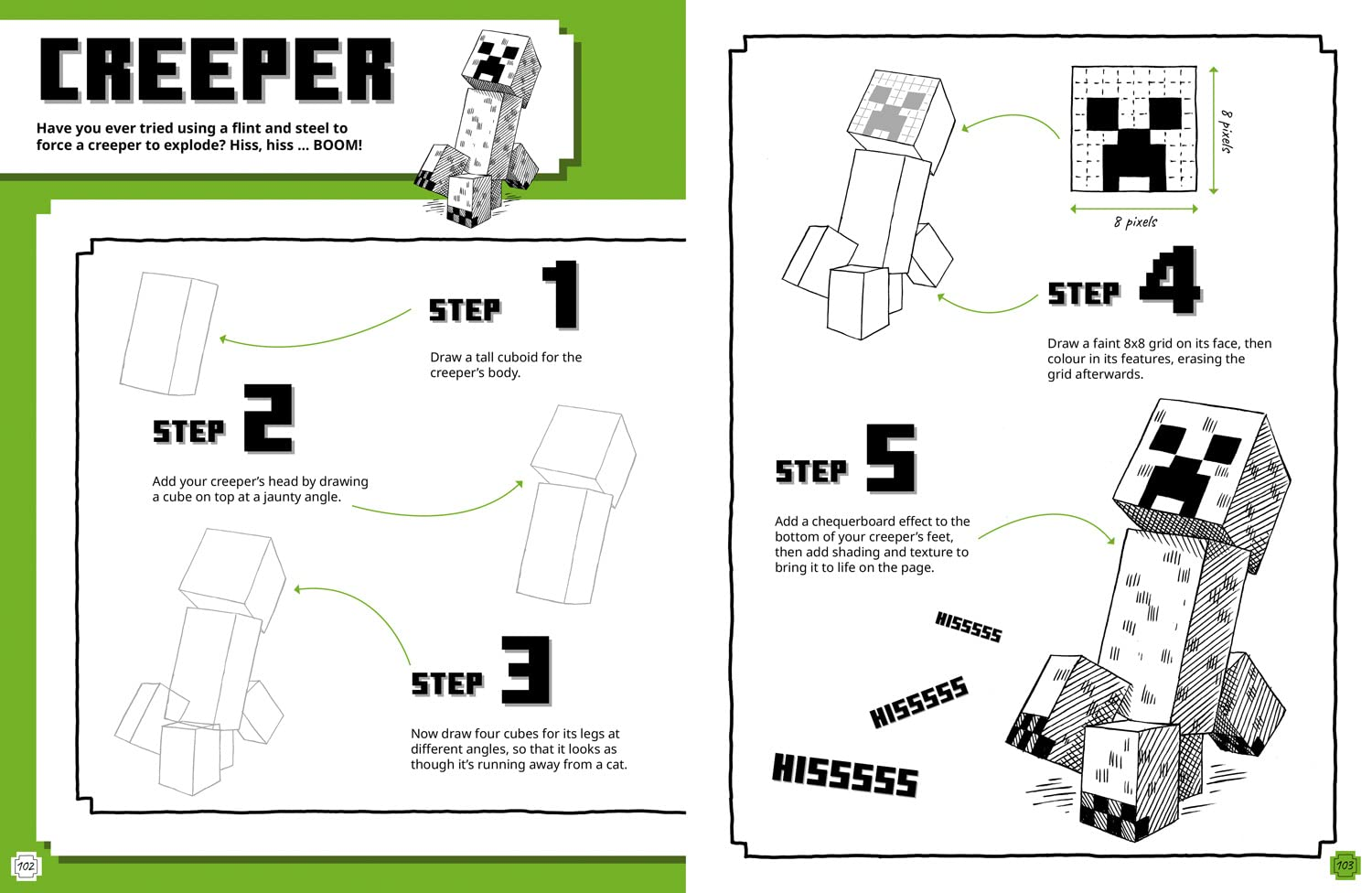 CREEPER

Have you ever tried using a flint and steel to force a creeper to explode? Hiss, hiss ... BOOM!

STEP 1

Draw a tall cuboid for the creeper's body.

STEP 2

Add your creeper's head by drawing a cube on top at a jaunty angle.

STEP 3

Now draw four cubes for its legs at different angles, so that it looks as though it's running away from a cat.

102

8 pixels

8 pixels

STEP 4

Draw a faint 8x8 grid on its face, then colour in its features, erasing the grid afterwards.

STEP 5

Add a chequerboard effect to the bottom of your creeper's feet, then add shading and texture to bring it to life on the page.

HISSSSS

HISSSSS

HISSSSS

103