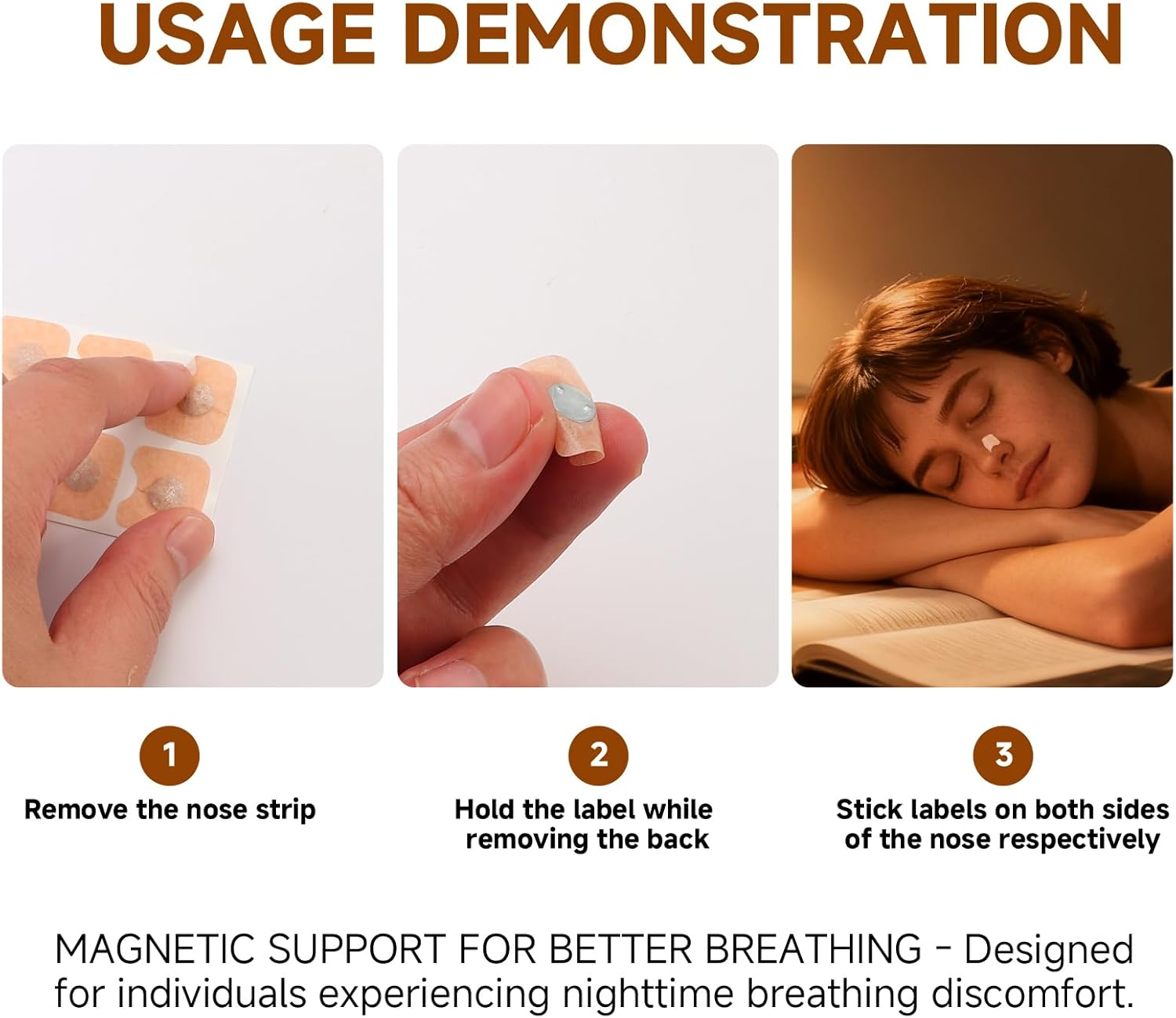 USAGE DEMONSTRATION

1
Remove the nose strip

2
Hold the label while removing the back

3
Stick labels on both sides of the nose respectively

MAGNETIC SUPPORT FOR BETTER BREATHING - Designed for individuals experiencing nighttime breathing discomfort.