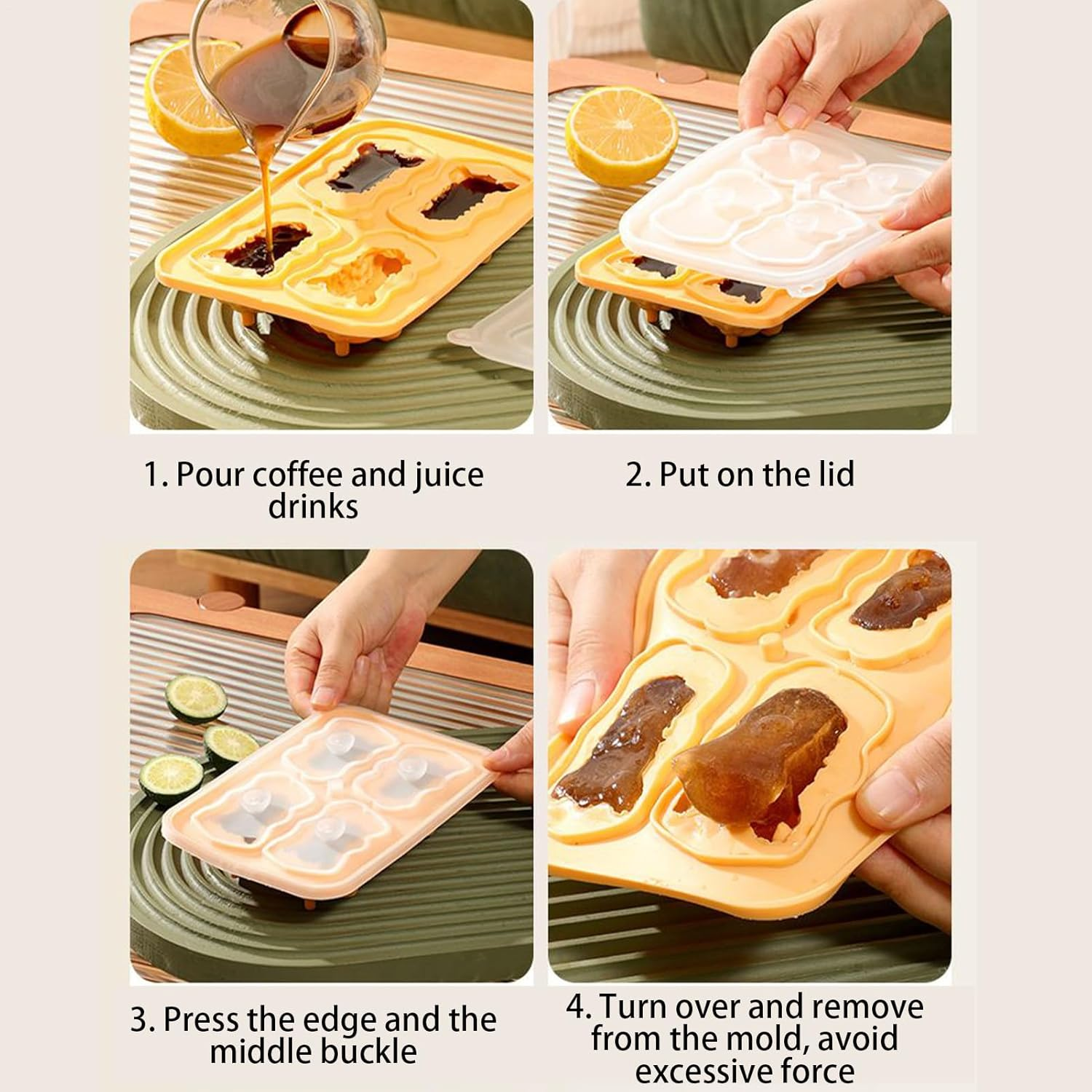 1. Pour coffee and juice drinks

2. Put on the lid

3. Press the edge and the middle buckle

4. Turn over and remove from the mold, avoid excessive force