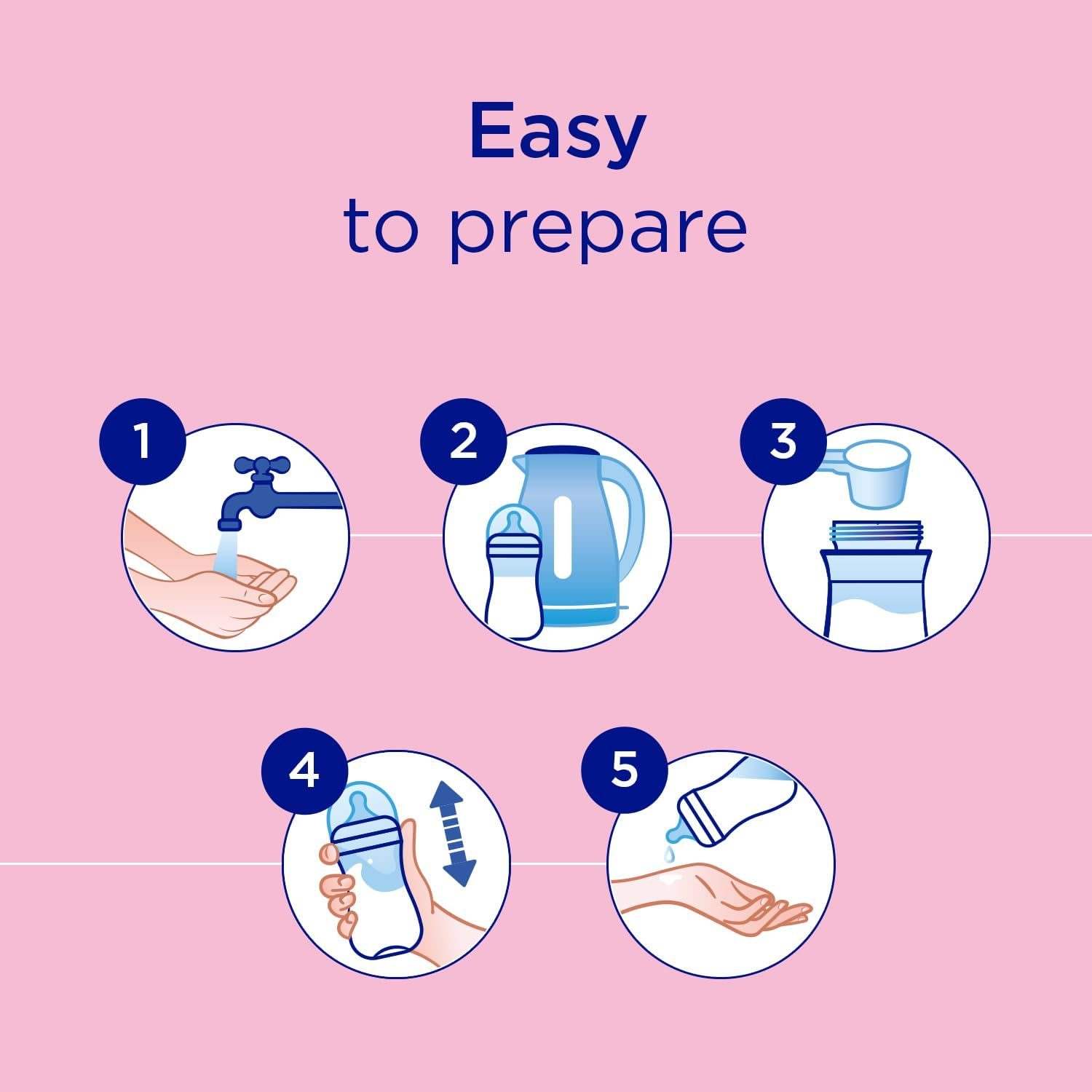 Easy
to prepare

1

2

3

4

5