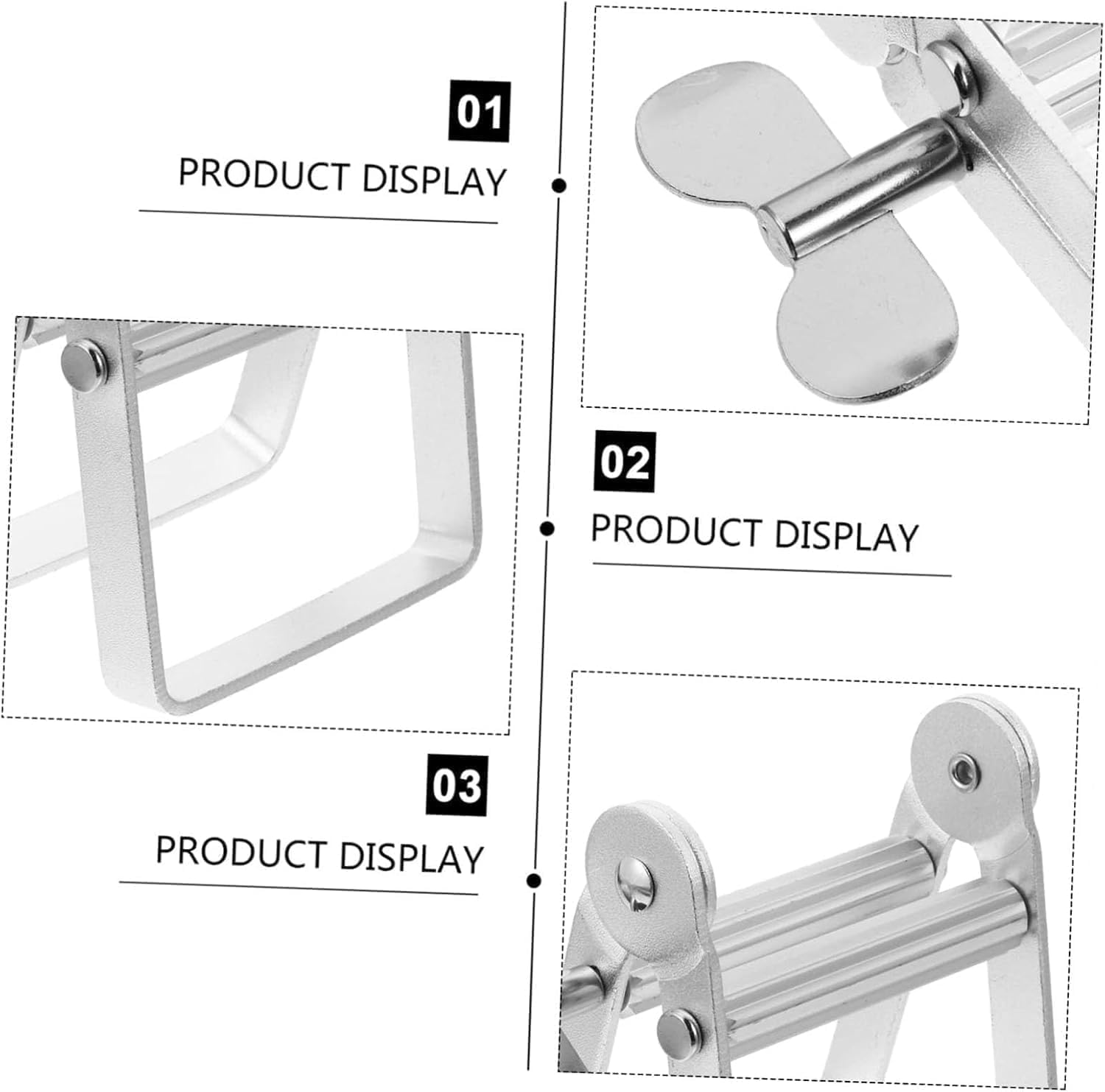 01

PRODUCT DISPLAY

02

PRODUCT DISPLAY

03

PRODUCT DISPLAY