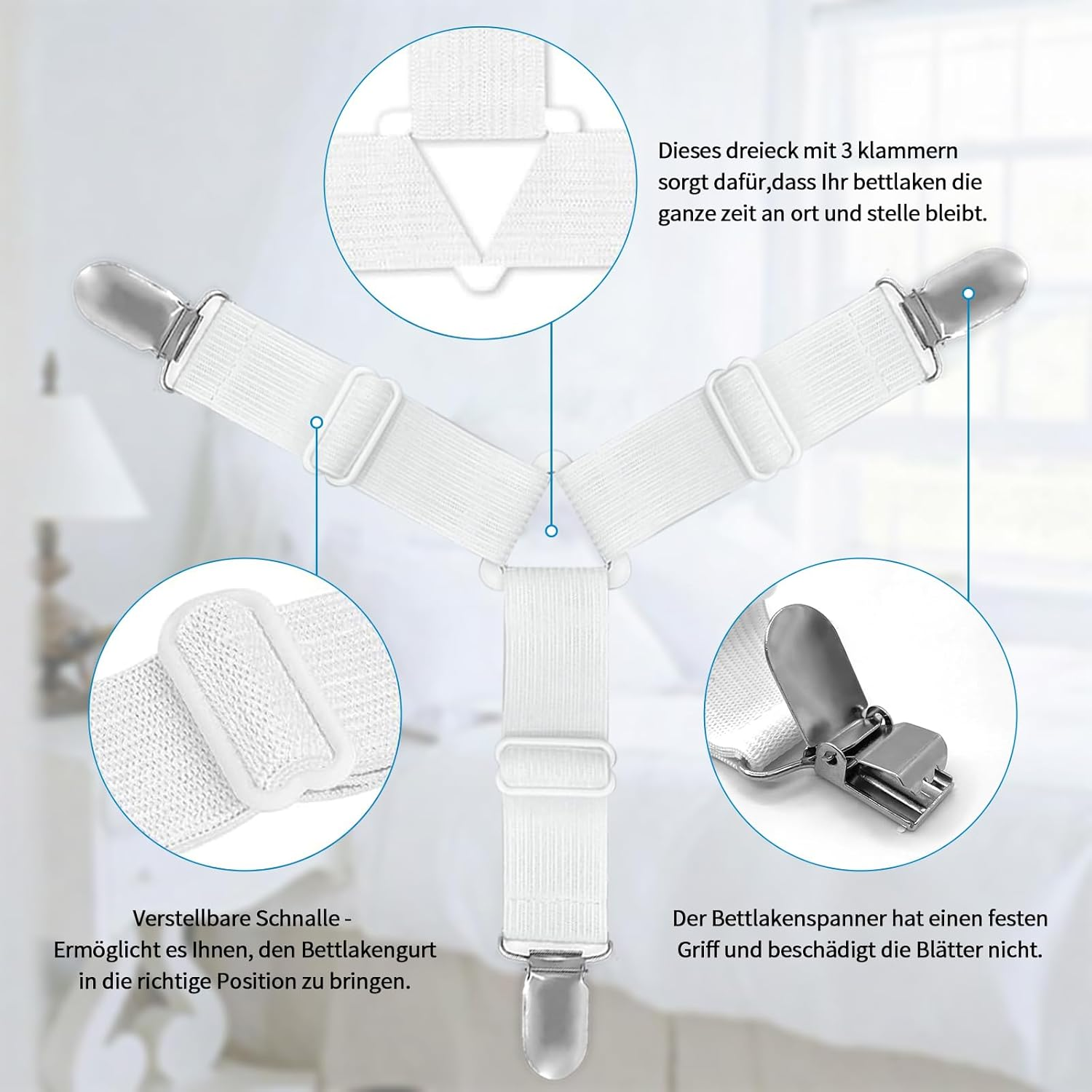 Dieses dreieck mit 3 klammern sorgt dafür,dass Ihr bettlaken die ganze zeit an ort und stelle bleibt.

Verstellbare Schnalle - Ermöglicht es Ihnen, den Bettlakengurt in die richtige Position zu bringen.

Der Bettlakenspanner hat einen festen Griff und beschädigt die Blätter nicht.