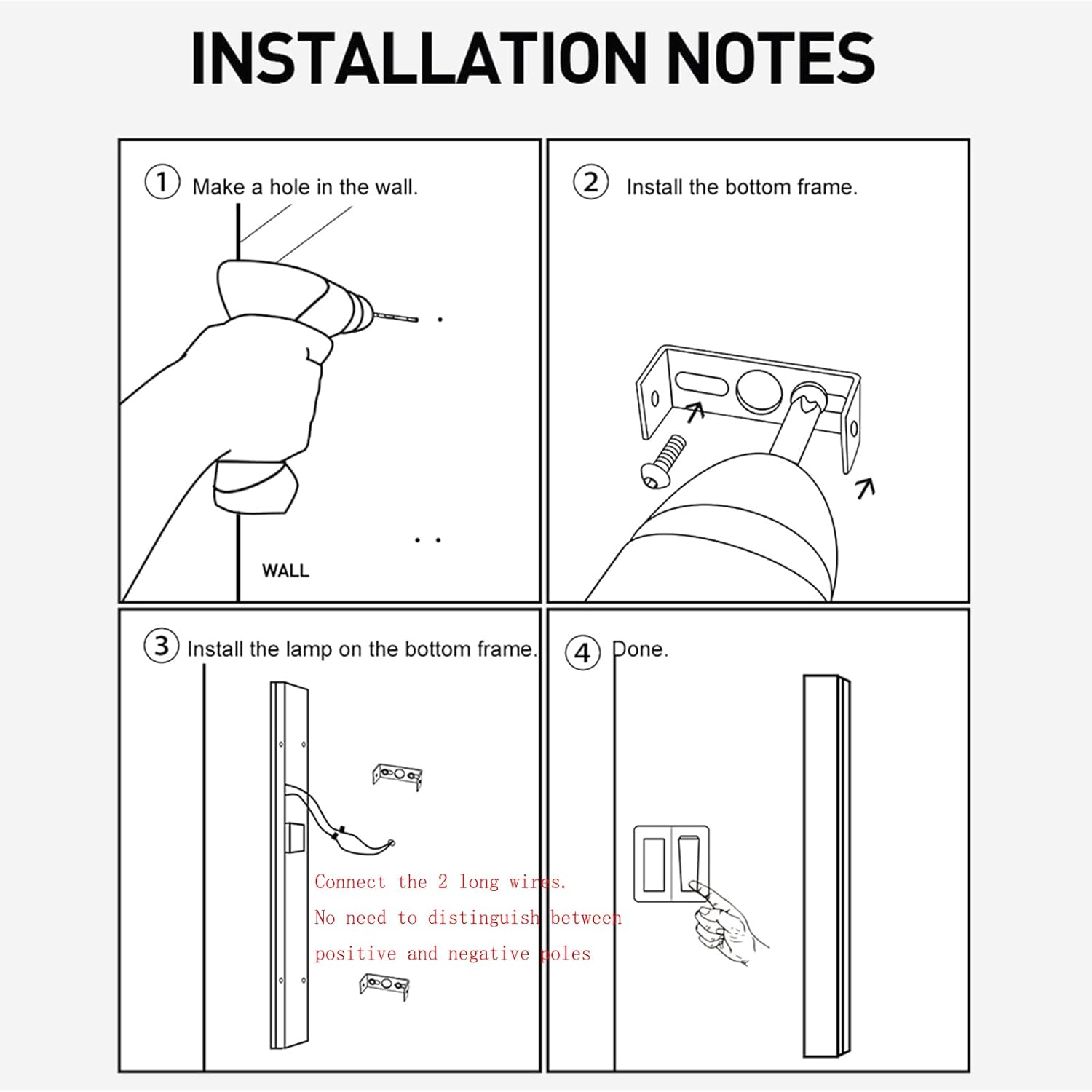 INSTALLATION NOTES

① Make a hole in the wall.

WALL

② Install the bottom frame.

③ Install the lamp on the bottom frame.

Connect the 2 long wires.
No need to distinguish between
positive and negative poles

④ Done.