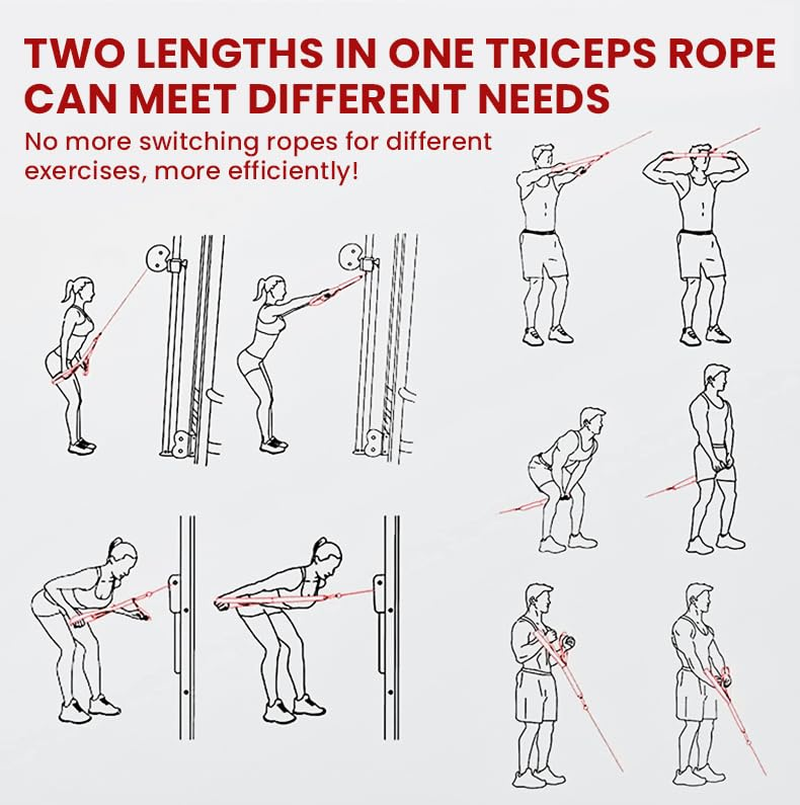 TWO LENGTHS IN ONE TRICEPS ROPE CAN MEET DIFFERENT NEEDS

No more switching ropes for different exercises, more efficiently!